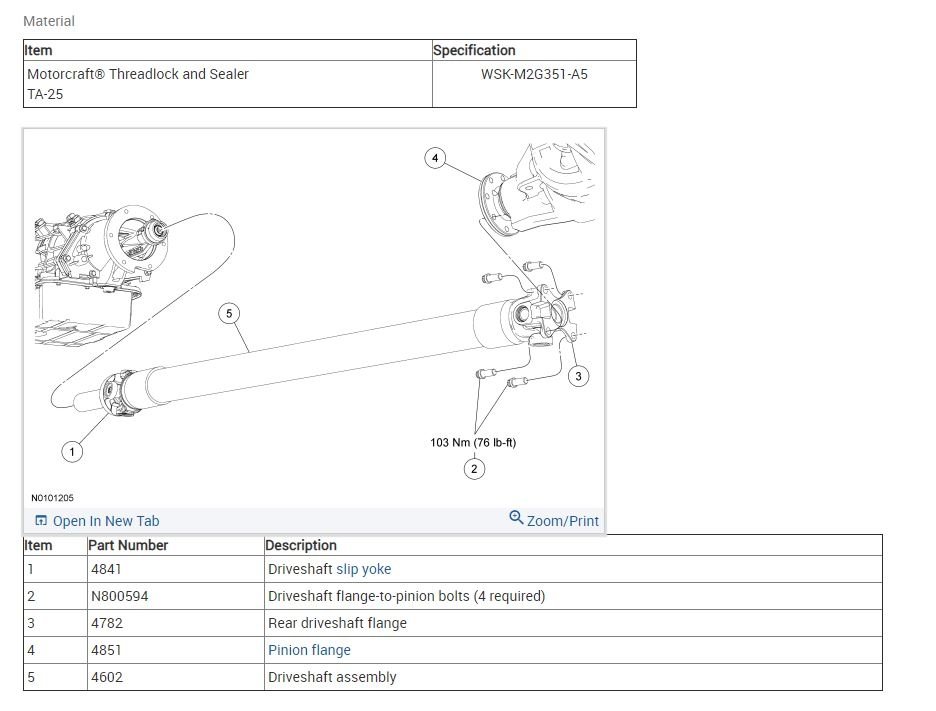 Material

| Item | Specification |
|---|---|
| Motorcraft® Threadlock and Sealer TA-25 | WSK-M2G351-A5 |

4

5

3

1

103 Nm (76 lb-ft)

2

N0101205

Open In New Tab

Zoom/Print

| Item | Part Number | Description |
|---|---|---|
| 1 | 4841 | Driveshaft slip yoke |
| 2 | N800594 | Driveshaft flange-to-pinion bolts (4 required) |
| 3 | 4782 | Rear driveshaft flange |
| 4 | 4851 | Pinion flange |
| 5 | 4602 | Driveshaft assembly |