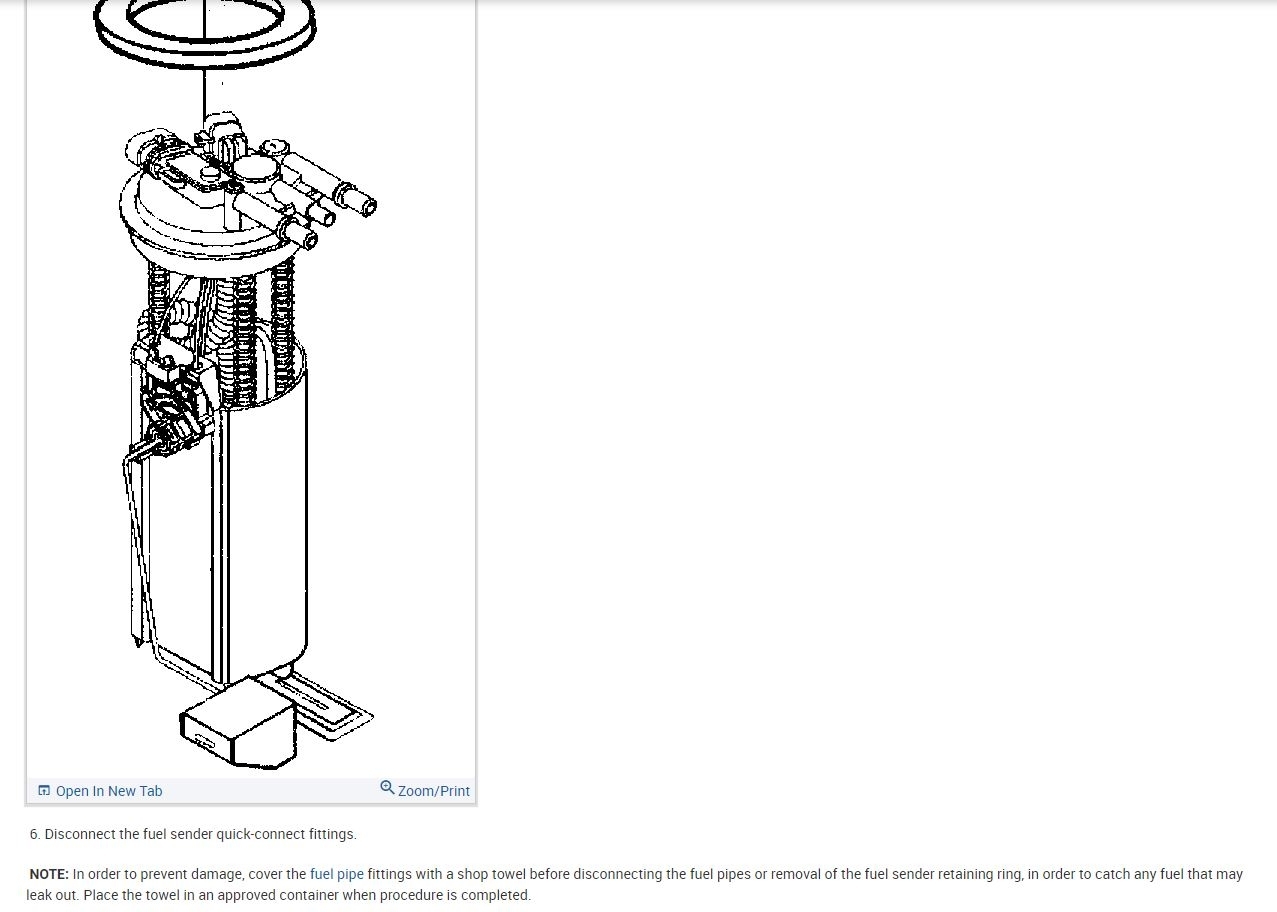 Open In New Tab

Zoom/Print

6. Disconnect the fuel sender quick-connect fittings.

NOTE: In order to prevent damage, cover the fuel pipe fittings with a shop towel before disconnecting the fuel pipes or removal of the fuel sender retaining ring, in order to catch any fuel that may leak out. Place the towel in an approved container when procedure is completed.