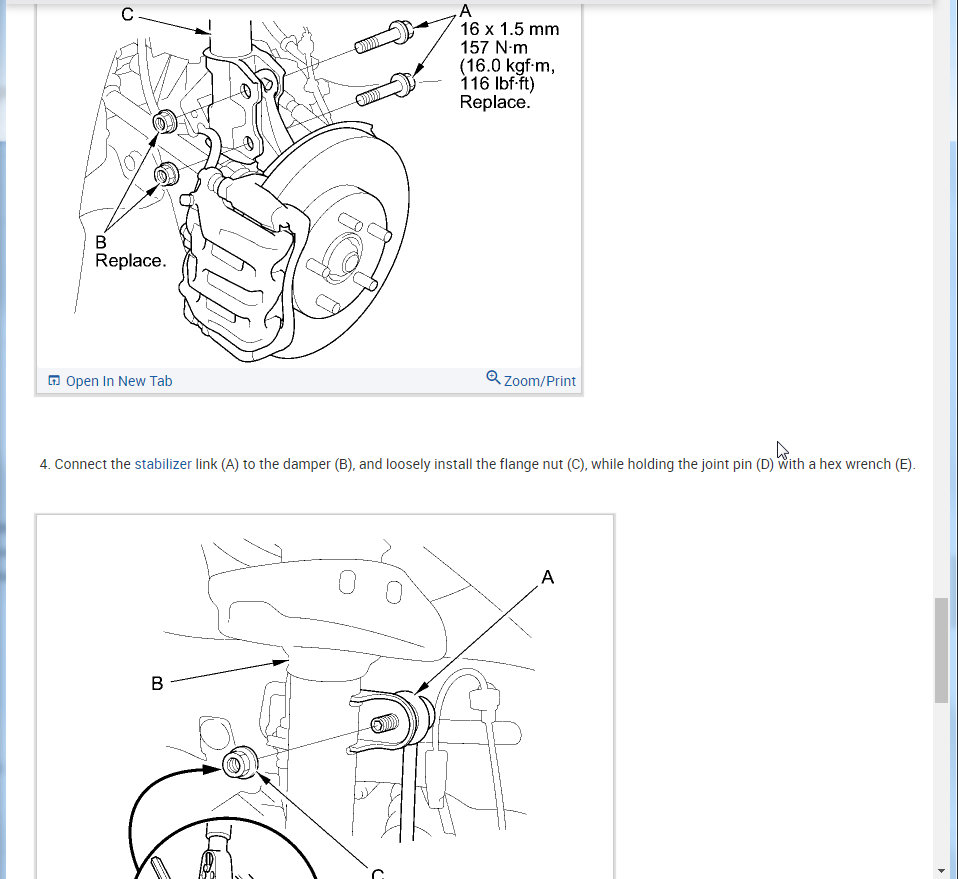 C

A
16 x 1.5 mm
157 N·m
(16.0 kgf·m,
116 lbf·ft)
Replace.

B
Replace.

Open In New Tab

Zoom/Print

4. Connect the stabilizer link (A) to the damper (B), and loosely install the flange nut (C), while holding the joint pin (D) with a hex wrench (E).

A

B

C