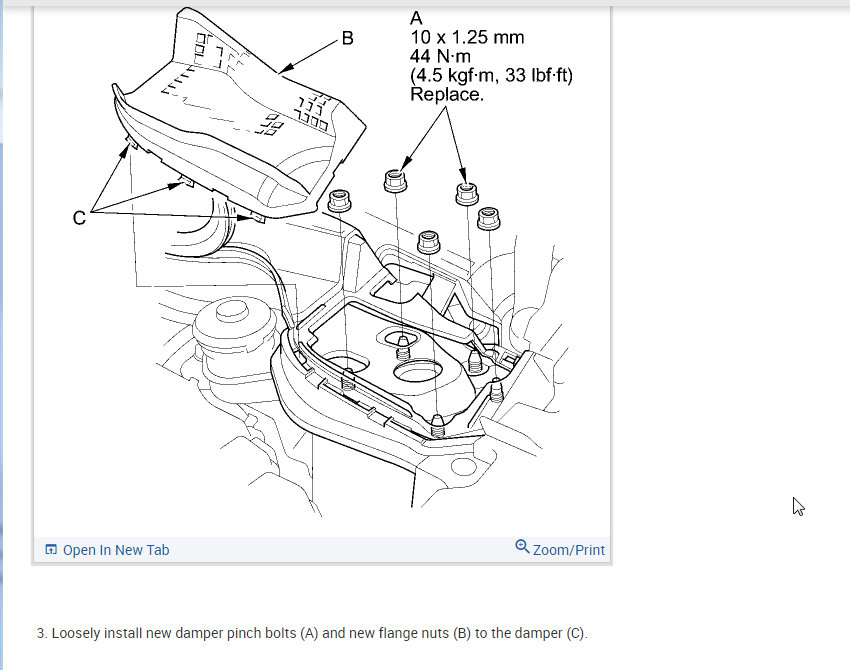 B

A
10 x 1.25 mm
44 N·m
(4.5 kgf·m, 33 lbf·ft)
Replace.

C

Open In New Tab

Zoom/Print

3. Loosely install new damper pinch bolts (A) and new flange nuts (B) to the damper (C).