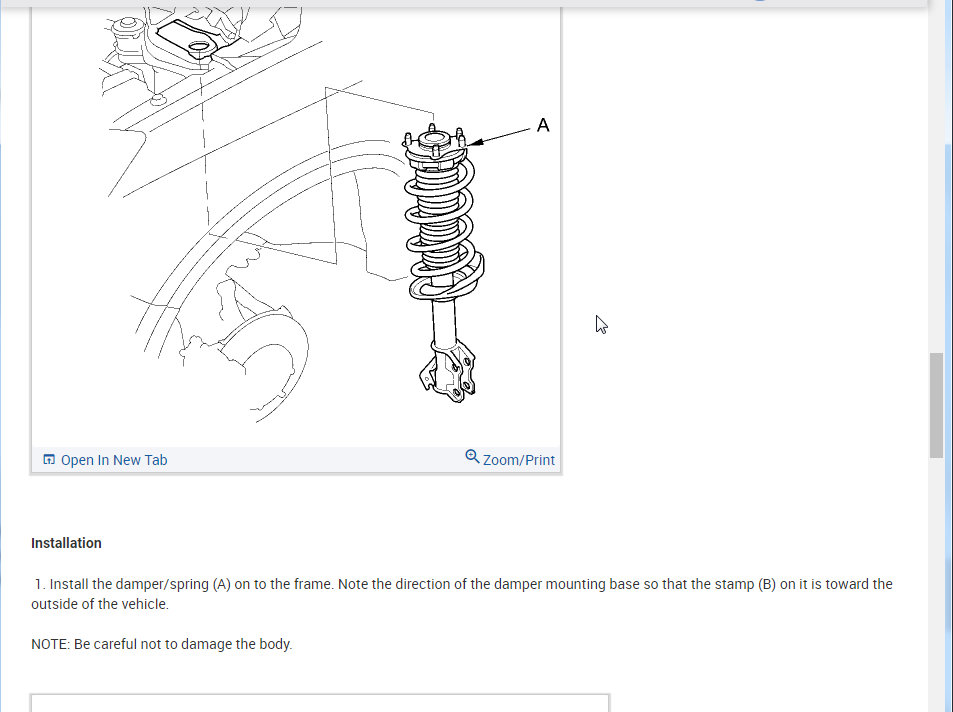 A

Open In New Tab

Zoom/Print

Installation

1. Install the damper/spring (A) on to the frame. Note the direction of the damper mounting base so that the stamp (B) on it is toward the outside of the vehicle.

NOTE: Be careful not to damage the body.