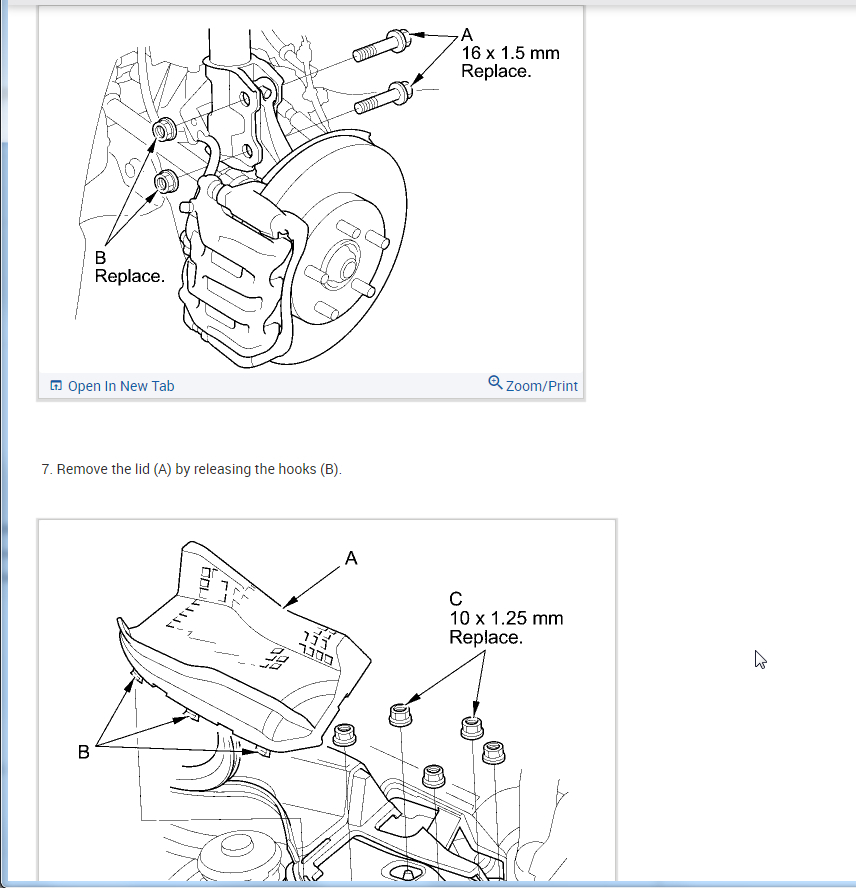 A
16 x 1.5 mm
Replace.

B
Replace.

Open In New Tab

Zoom/Print

7. Remove the lid (A) by releasing the hooks (B).

A

C
10 x 1.25 mm
Replace.

B