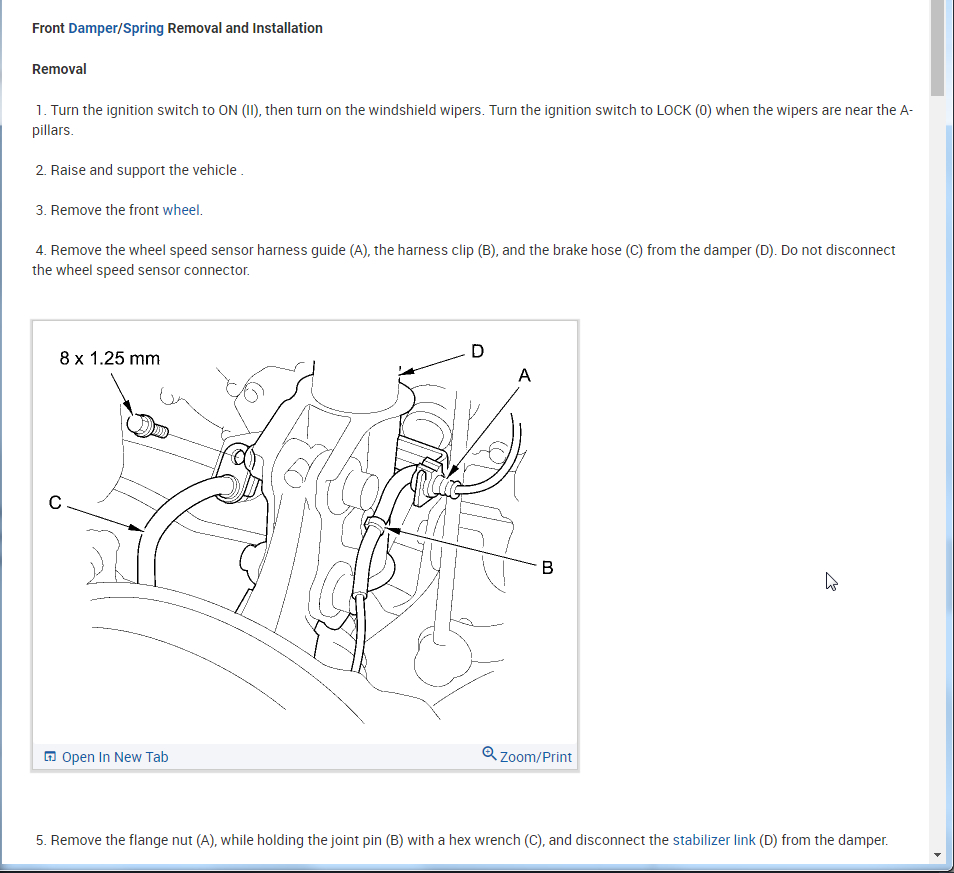 Front Damper/Spring Removal and Installation

Removal

1. Turn the ignition switch to ON (II), then turn on the windshield wipers. Turn the ignition switch to LOCK (0) when the wipers are near the A-pillars.

2. Raise and support the vehicle .

3. Remove the front wheel.

4. Remove the wheel speed sensor harness guide (A), the harness clip (B), and the brake hose (C) from the damper (D). Do not disconnect the wheel speed sensor connector.

8 x 1.25 mm

D

A

C

B

Open In New Tab

Zoom/Print

5. Remove the flange nut (A), while holding the joint pin (B) with a hex wrench (C), and disconnect the stabilizer link (D) from the damper.