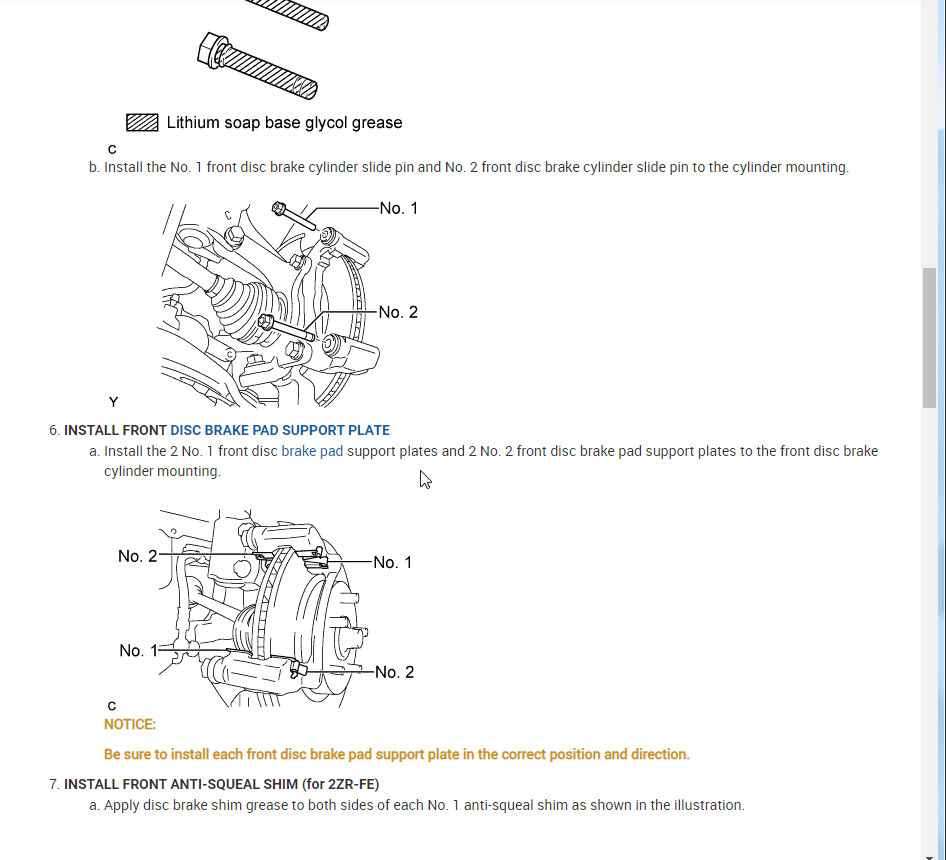 Lithium soap base glycol grease

C

b. Install the No. 1 front disc brake cylinder slide pin and No. 2 front disc brake cylinder slide pin to the cylinder mounting.

No. 1

No. 2

Y

6. INSTALL FRONT DISC BRAKE PAD SUPPORT PLATE

a. Install the 2 No. 1 front disc brake pad support plates and 2 No. 2 front disc brake pad support plates to the front disc brake cylinder mounting.

No. 2

No. 1

No. 1

No. 2

C

NOTICE:

Be sure to install each front disc brake pad support plate in the correct position and direction.

7. INSTALL FRONT ANTI-SQUEAL SHIM (for 2ZR-FE)

a. Apply disc brake shim grease to both sides of each No. 1 anti-squeal shim as shown in the illustration.