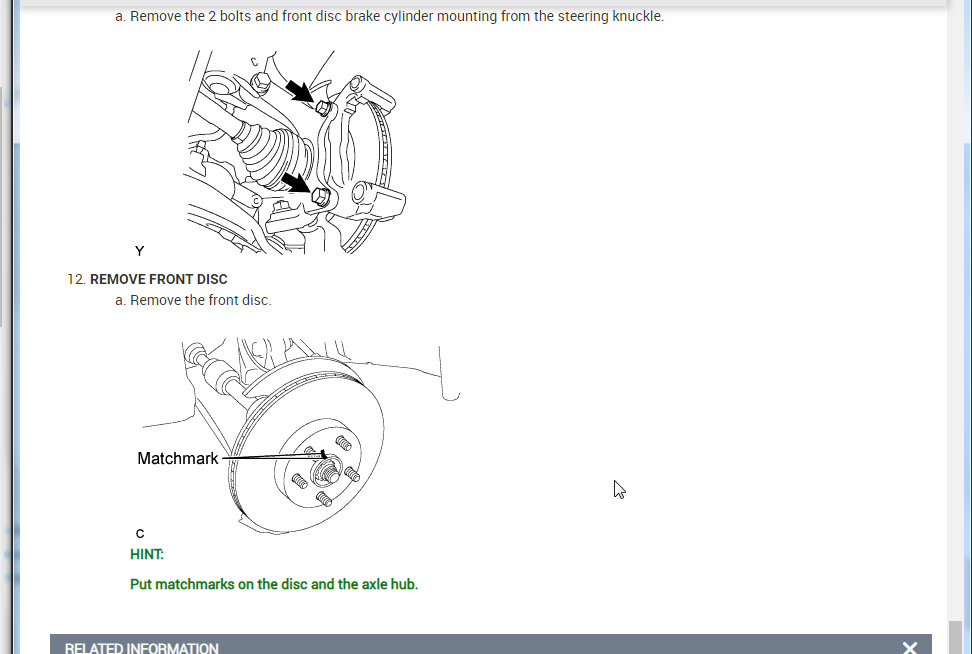 a. Remove the 2 bolts and front disc brake cylinder mounting from the steering knuckle.

Y

12. REMOVE FRONT DISC

a. Remove the front disc.

Matchmark

C

HINT:

Put matchmarks on the disc and the axle hub.

RELATED INFORMATION