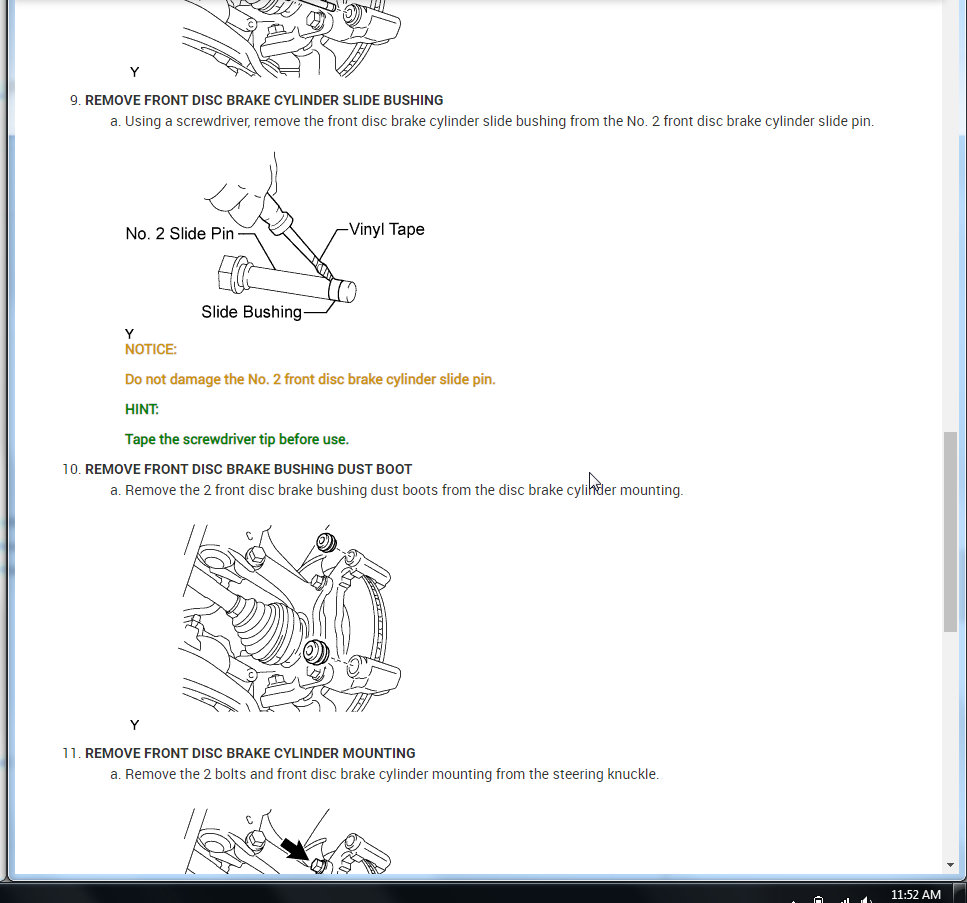 Y

9. REMOVE FRONT DISC BRAKE CYLINDER SLIDE BUSHING

a. Using a screwdriver, remove the front disc brake cylinder slide bushing from the No. 2 front disc brake cylinder slide pin.

No. 2 Slide Pin

Vinyl Tape

Slide Bushing

Y

NOTICE:

Do not damage the No. 2 front disc brake cylinder slide pin.

HINT:

Tape the screwdriver tip before use.

10. REMOVE FRONT DISC BRAKE BUSHING DUST BOOT

a. Remove the 2 front disc brake bushing dust boots from the disc brake cylinder mounting.

Y

11. REMOVE FRONT DISC BRAKE CYLINDER MOUNTING

a. Remove the 2 bolts and front disc brake cylinder mounting from the steering knuckle.

11:52 AM