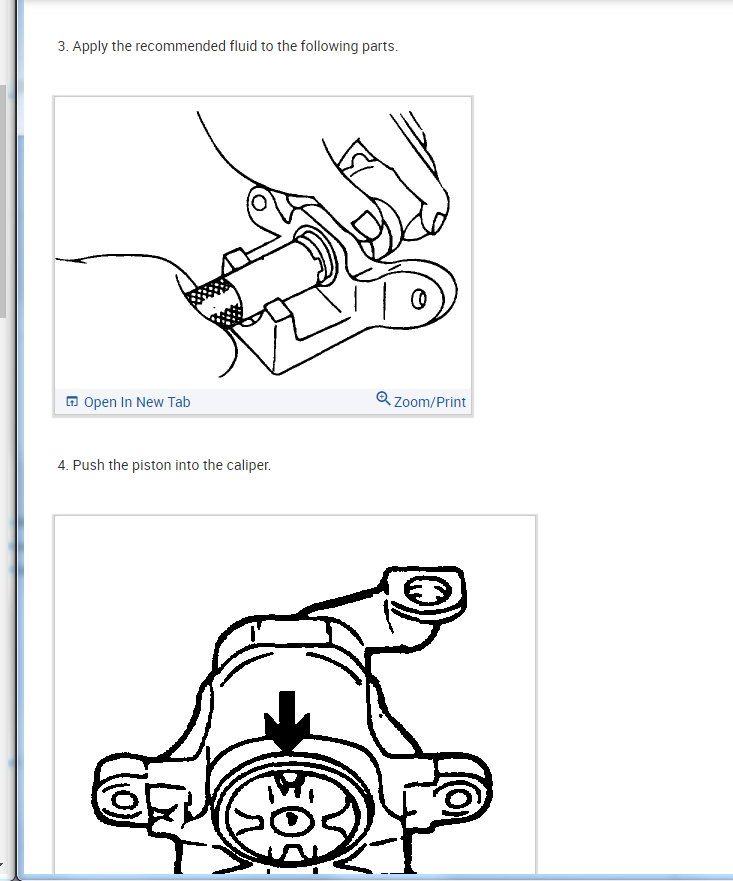 3. Apply the recommended fluid to the following parts.

Open In New Tab

Zoom/Print

4. Push the piston into the caliper.