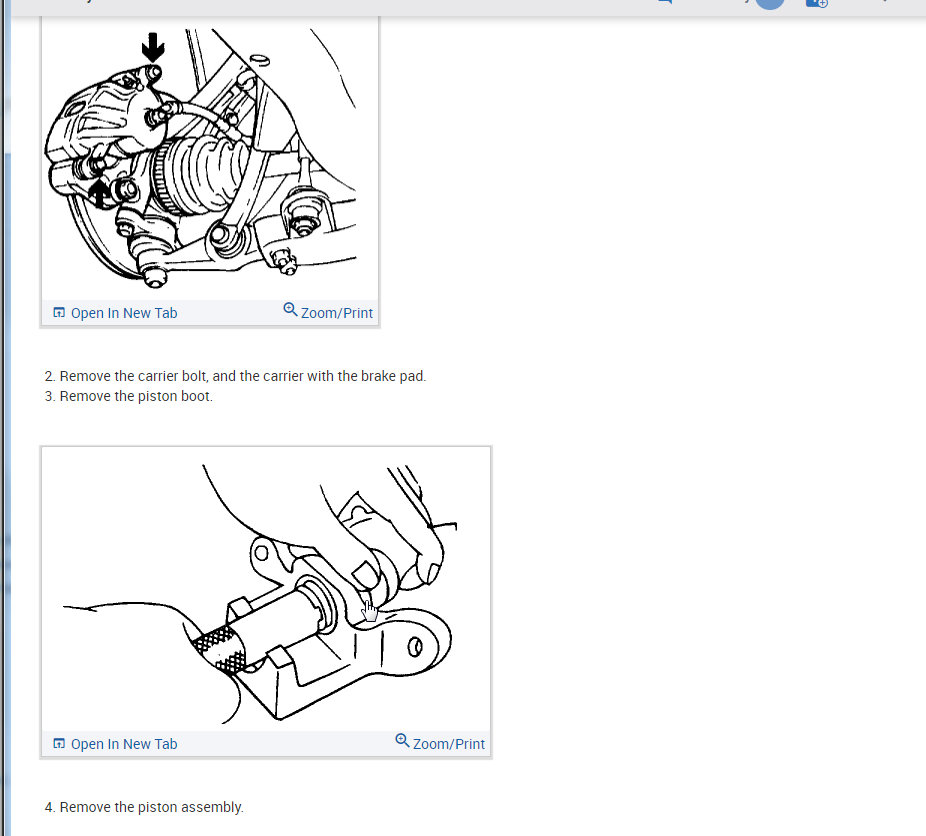 Open In New Tab
Zoom/Print

2. Remove the carrier bolt, and the carrier with the brake pad.
3. Remove the piston boot.

Open In New Tab
Zoom/Print

4. Remove the piston assembly.