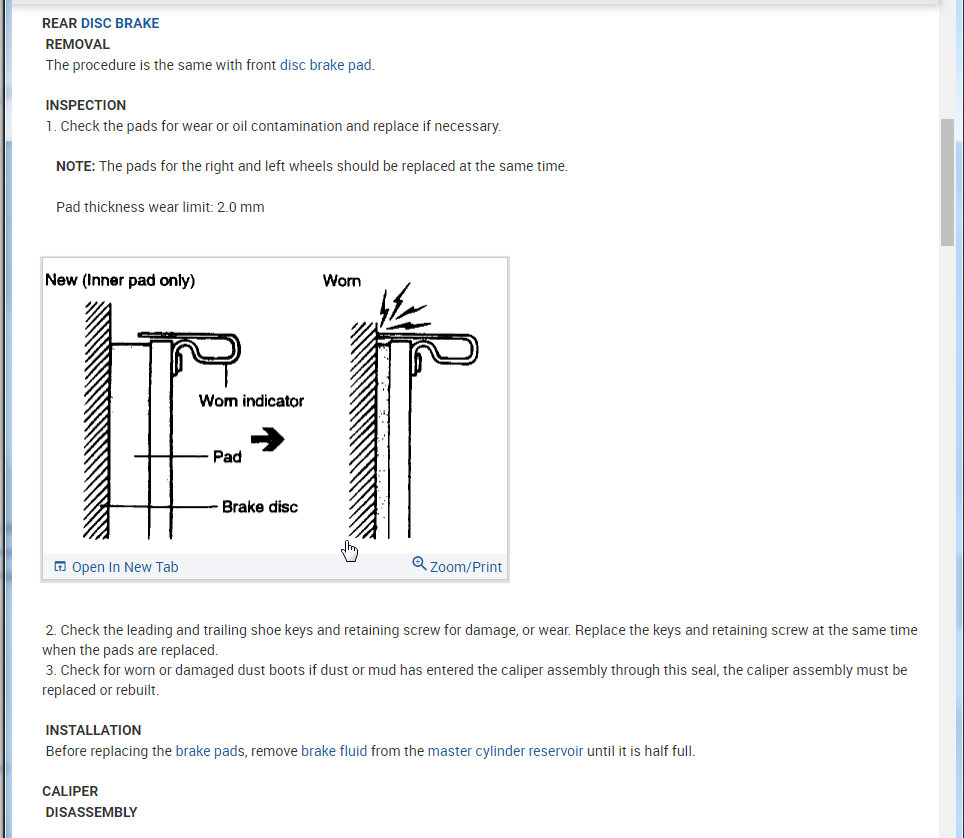 REAR DISC BRAKE
REMOVAL
The procedure is the same with front disc brake pad.

INSPECTION
1. Check the pads for wear or oil contamination and replace if necessary.

NOTE: The pads for the right and left wheels should be replaced at the same time.

Pad thickness wear limit: 2.0 mm

New (Inner pad only)
Worn
Worn indicator
Pad
Brake disc
Open In New Tab
Zoom/Print

2. Check the leading and trailing shoe keys and retaining screw for damage, or wear. Replace the keys and retaining screw at the same time when the pads are replaced.
3. Check for worn or damaged dust boots if dust or mud has entered the caliper assembly through this seal, the caliper assembly must be replaced or rebuilt.

INSTALLATION
Before replacing the brake pads, remove brake fluid from the master cylinder reservoir until it is half full.

CALIPER
DISASSEMBLY