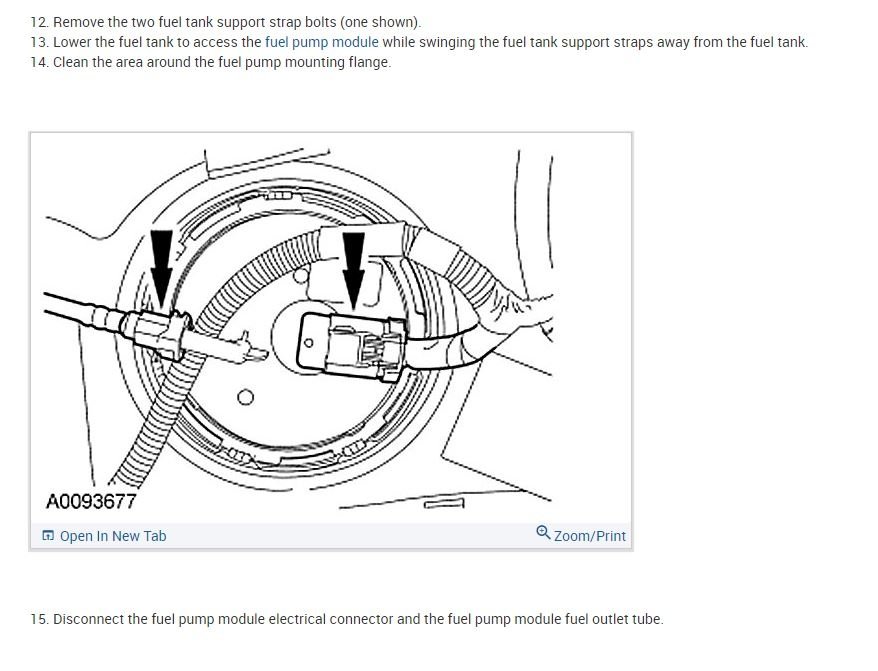 12. Remove the two fuel tank support strap bolts (one shown).
13. Lower the fuel tank to access the fuel pump module while swinging the fuel tank support straps away from the fuel tank.
14. Clean the area around the fuel pump mounting flange.

A0093677

Open In New Tab

Zoom/Print

15. Disconnect the fuel pump module electrical connector and the fuel pump module fuel outlet tube.