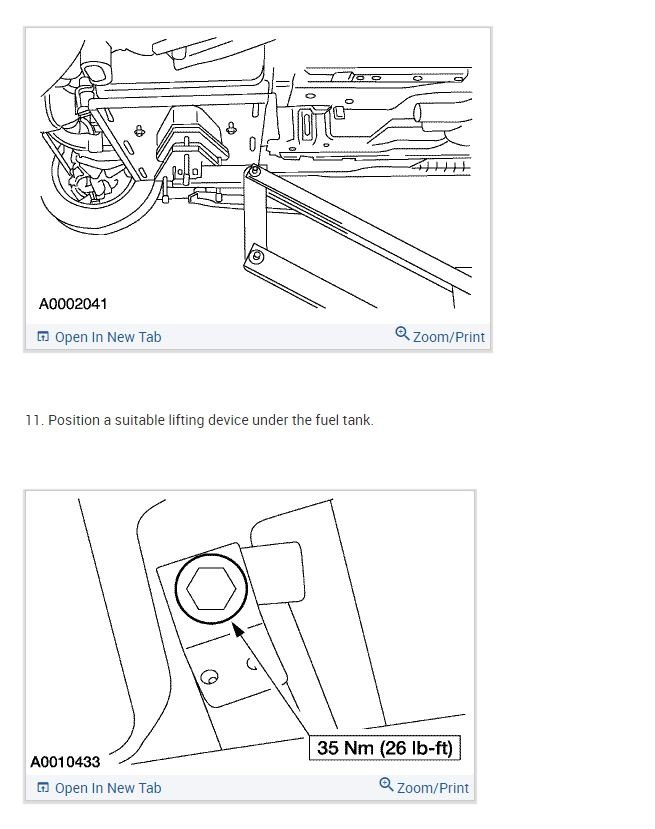 A0002041

Open In New Tab

Zoom/Print

11. Position a suitable lifting device under the fuel tank.

35 Nm (26 lb-ft)

A0010433

Open In New Tab

Zoom/Print