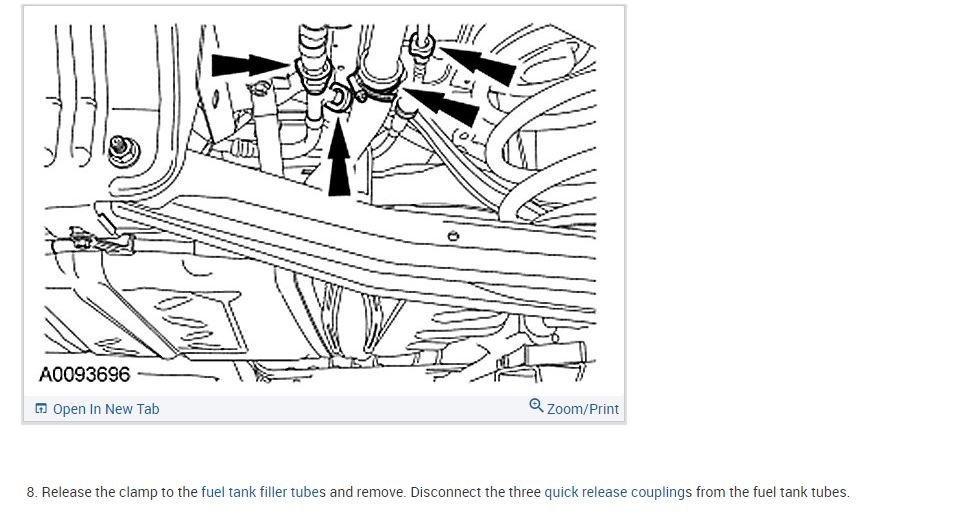 A0093696

Open In New Tab

Zoom/Print

8. Release the clamp to the fuel tank filler tubes and remove. Disconnect the three quick release couplings from the fuel tank tubes.