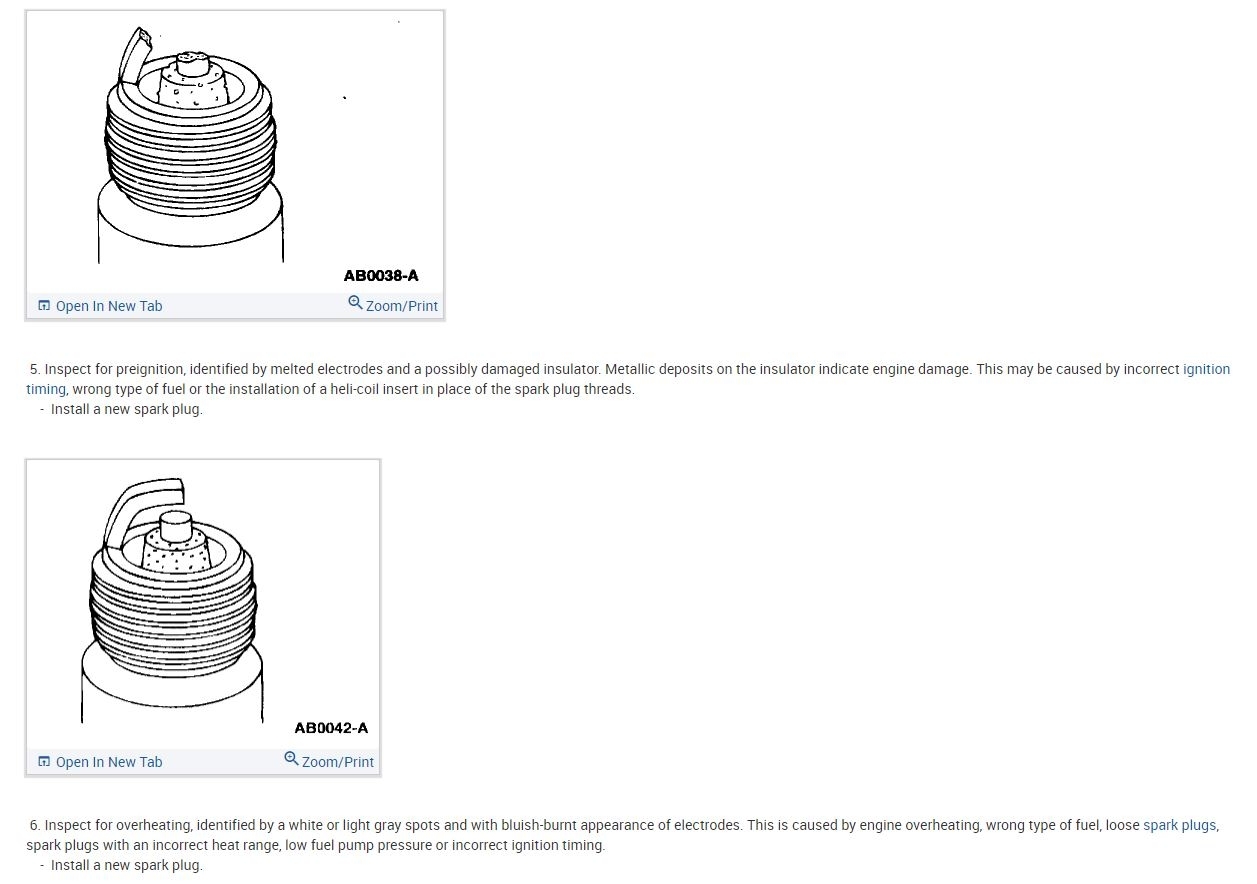 AB0038-A

Open In New Tab

Zoom/Print

5. Inspect for preignition, identified by melted electrodes and a possibly damaged insulator. Metallic deposits on the insulator indicate engine damage. This may be caused by incorrect ignition timing, wrong type of fuel or the installation of a heli-coil insert in place of the spark plug threads.
- Install a new spark plug.

AB0042-A

Open In New Tab

Zoom/Print

6. Inspect for overheating, identified by a white or light gray spots and with bluish-burnt appearance of electrodes. This is caused by engine overheating, wrong type of fuel, loose spark plugs, spark plugs with an incorrect heat range, low fuel pump pressure or incorrect ignition timing.
- Install a new spark plug.