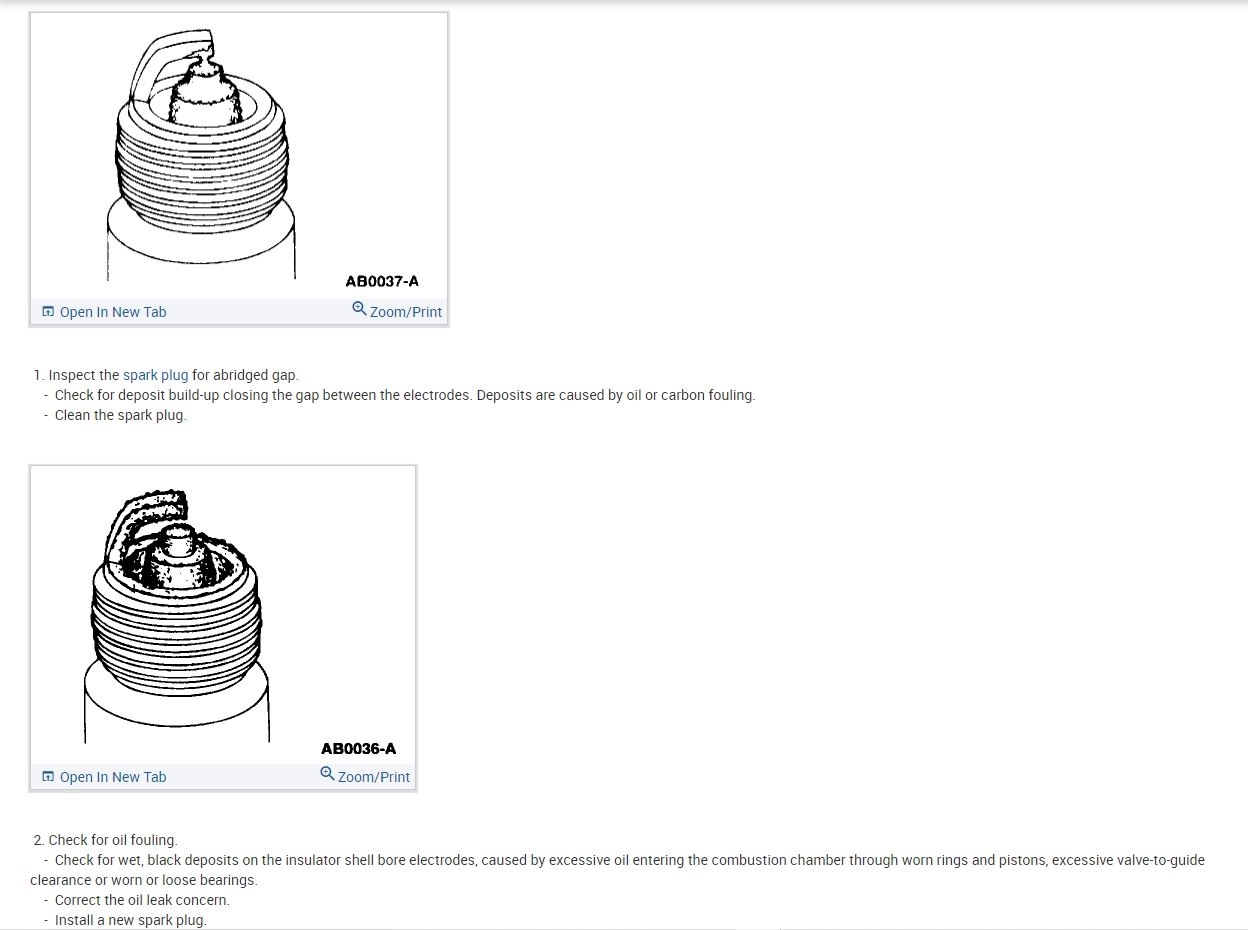 AB0037-A

Open In New Tab Zoom/Print

1. Inspect the spark plug for abridged gap.
- Check for deposit build-up closing the gap between the electrodes. Deposits are caused by oil or carbon fouling.
- Clean the spark plug.

AB0036-A

Open In New Tab Zoom/Print

2. Check for oil fouling.
- Check for wet, black deposits on the insulator shell bore electrodes, caused by excessive oil entering the combustion chamber through worn rings and pistons, excessive valve-to-guide clearance or worn or loose bearings.
- Correct the oil leak concern.
- Install a new spark plug.