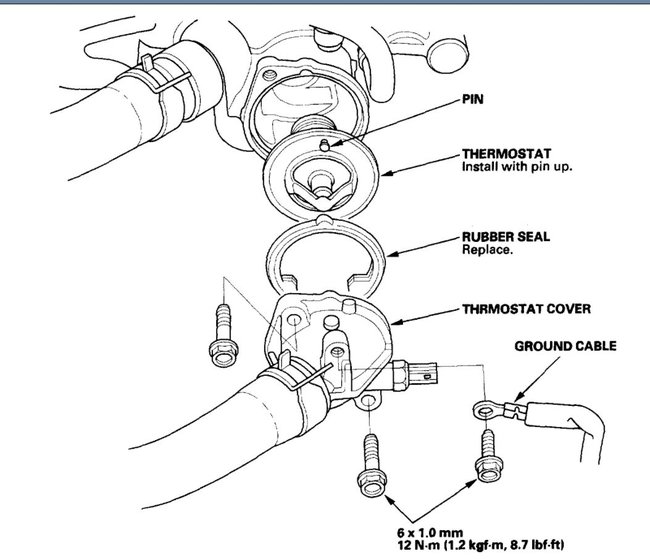 PIN

THERMOSTAT
Install with pin up.

RUBBER SEAL
Replace.

THRMOSTAT COVER

GROUND CABLE

6 x 1.0 mm
12 N·m (1.2 kgf·m, 8.7 lbf·ft)