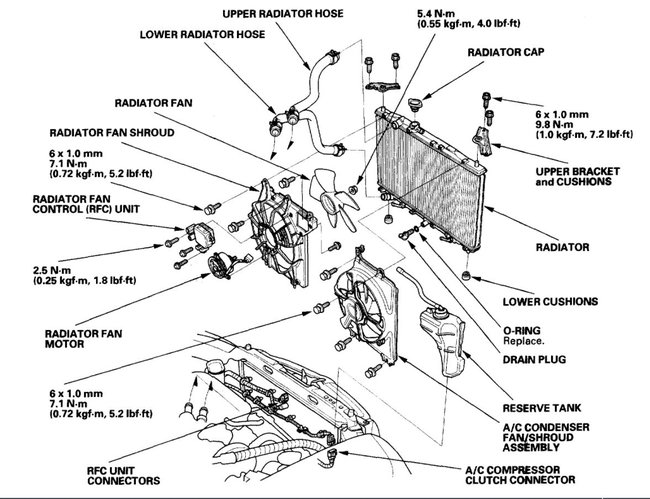 UPPER RADIATOR HOSE

LOWER RADIATOR HOSE

5.4 N·m
(0.55 kgf·m, 4.0 lbf·ft)

RADIATOR CAP

RADIATOR FAN

6 x 1.0 mm
9.8 N·m
(1.0 kgf·m, 7.2 lbf·ft)

RADIATOR FAN SHROUD

6 x 1.0 mm
7.1 N·m
(0.72 kgf·m, 5.2 lbf·ft)

UPPER BRACKET and CUSHIONS

RADIATOR FAN CONTROL (RFC) UNIT

RADIATOR

2.5 N·m
(0.25 kgf·m, 1.8 lbf·ft)

LOWER CUSHIONS

RADIATOR FAN MOTOR

O-RING
Replace.

DRAIN PLUG

6 x 1.0 mm
7.1 N·m
(0.72 kgf·m, 5.2 lbf·ft)

RESERVE TANK

A/C CONDENSER FAN/SHROUD ASSEMBLY

RFC UNIT CONNECTORS

A/C COMPRESSOR CLUTCH CONNECTOR