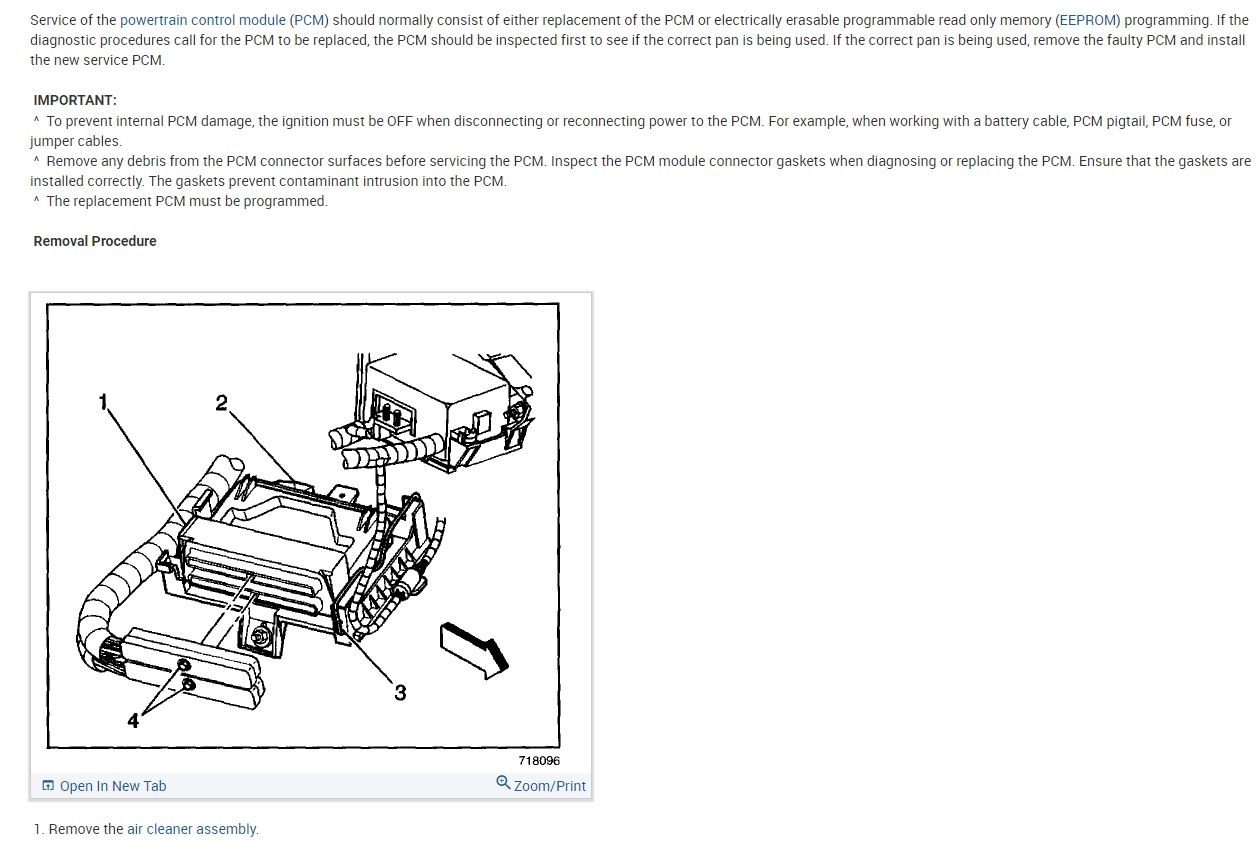 Service of the powertrain control module (PCM) should normally consist of either replacement of the PCM or electrically erasable programmable read only memory (EEPROM) programming. If the diagnostic procedures call for the PCM to be replaced, the PCM should be inspected first to see if the correct pan is being used. If the correct pan is being used, remove the faulty PCM and install the new service PCM.

IMPORTANT:
^ To prevent internal PCM damage, the ignition must be OFF when disconnecting or reconnecting power to the PCM. For example, when working with a battery cable, PCM pigtail, PCM fuse, or jumper cables.
^ Remove any debris from the PCM connector surfaces before servicing the PCM. Inspect the PCM module connector gaskets when diagnosing or replacing the PCM. Ensure that the gaskets are installed correctly. The gaskets prevent contaminant intrusion into the PCM.
^ The replacement PCM must be programmed.

Removal Procedure

1
2
3
4
718096

Open In New Tab
Zoom/Print

1. Remove the air cleaner assembly.