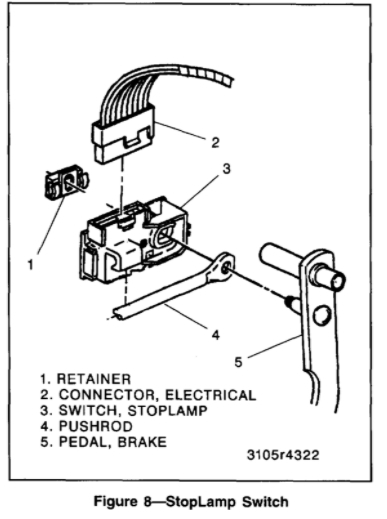 2
3
1
4
5

1. RETAINER
2. CONNECTOR, ELECTRICAL
3. SWITCH, STOPLAMP
4. PUSHROD
5. PEDAL, BRAKE

3105r4322

Figure 8—StopLamp Switch