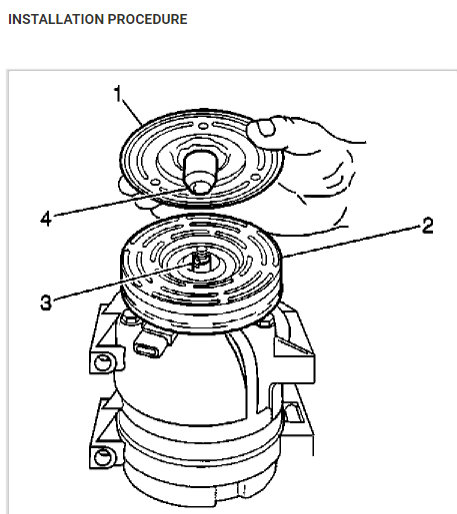 INSTALLATION PROCEDURE

1

4

2

3