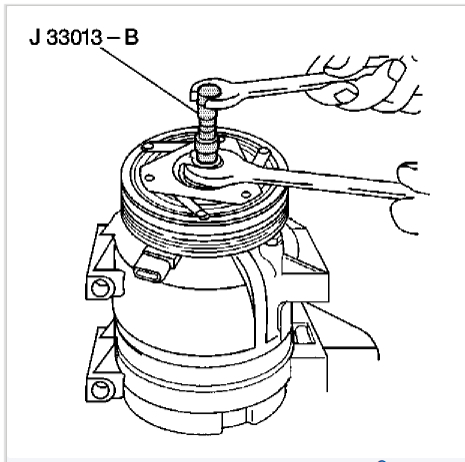 J 33013 – B