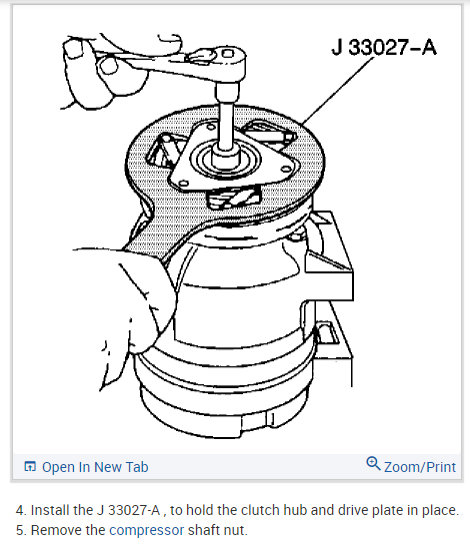 J 33027–A

Open In New Tab

Zoom/Print

4. Install the J 33027-A , to hold the clutch hub and drive plate in place.
5. Remove the compressor shaft nut.