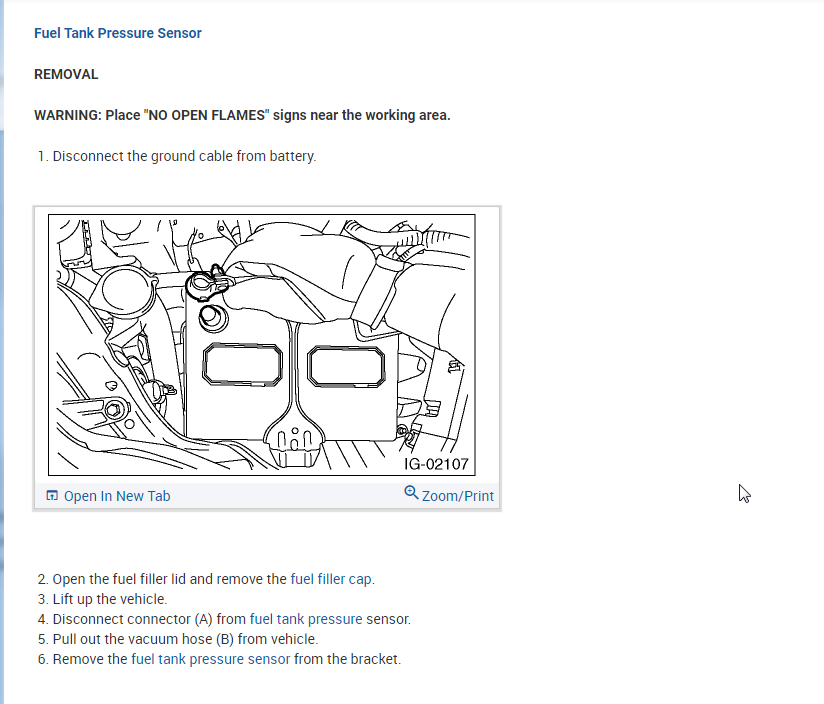 Fuel Tank Pressure Sensor

REMOVAL

WARNING: Place "NO OPEN FLAMES" signs near the working area.

1. Disconnect the ground cable from battery.

IG-02107

Open In New Tab

Zoom/Print

2. Open the fuel filler lid and remove the fuel filler cap.
3. Lift up the vehicle.
4. Disconnect connector (A) from fuel tank pressure sensor.
5. Pull out the vacuum hose (B) from vehicle.
6. Remove the fuel tank pressure sensor from the bracket.