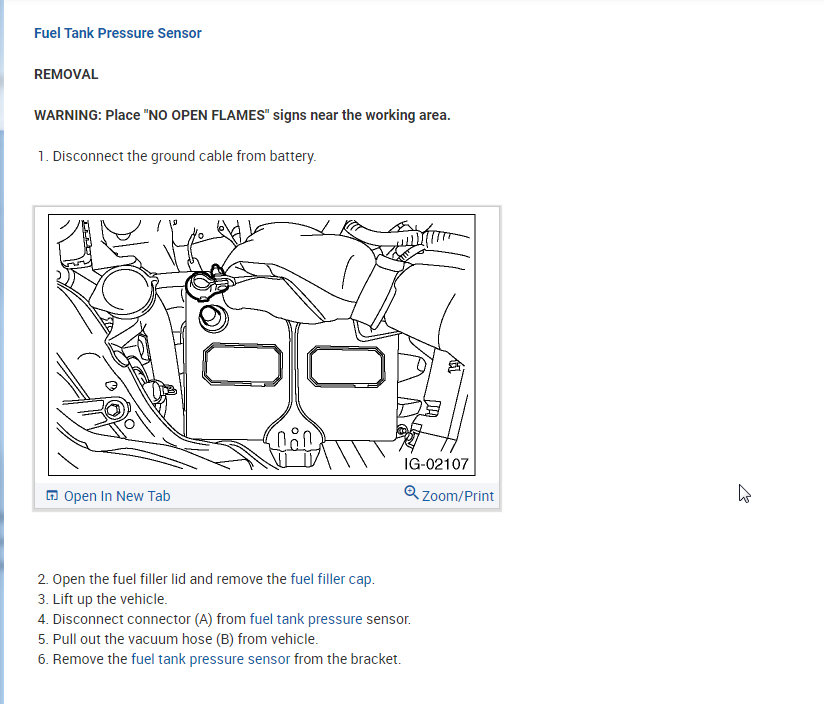 Fuel Tank Pressure Sensor

REMOVAL

WARNING: Place "NO OPEN FLAMES" signs near the working area.

1. Disconnect the ground cable from battery.

IG-02107

Open In New Tab

Zoom/Print

2. Open the fuel filler lid and remove the fuel filler cap.
3. Lift up the vehicle.
4. Disconnect connector (A) from fuel tank pressure sensor.
5. Pull out the vacuum hose (B) from vehicle.
6. Remove the fuel tank pressure sensor from the bracket.