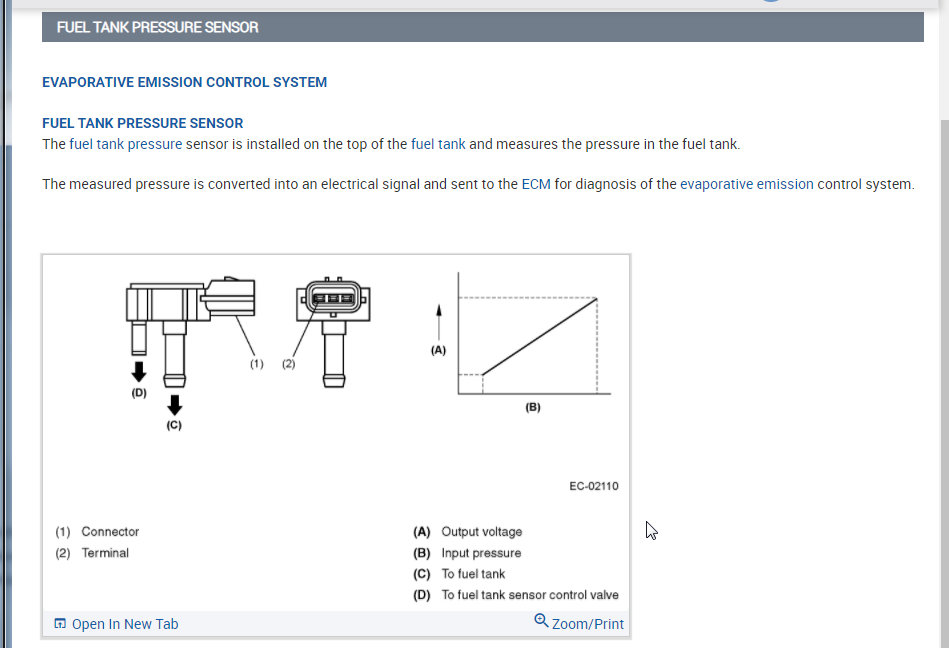 FUEL TANK PRESSURE SENSOR

EVAPORATIVE EMISSION CONTROL SYSTEM

FUEL TANK PRESSURE SENSOR
The fuel tank pressure sensor is installed on the top of the fuel tank and measures the pressure in the fuel tank.

The measured pressure is converted into an electrical signal and sent to the ECM for diagnosis of the evaporative emission control system.

(1) (2)
(D)
(C)
(A)
(B)

EC-02110

(1) Connector
(2) Terminal

(A) Output voltage
(B) Input pressure
(C) To fuel tank
(D) To fuel tank sensor control valve

Open In New Tab
Zoom/Print