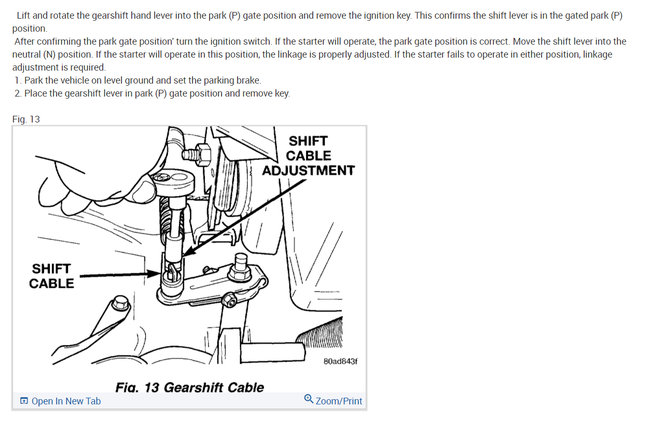 Lift and rotate the gearshift hand lever into the park (P) gate position and remove the ignition key. This confirms the shift lever is in the gated park (P) position.

After confirming the park gate position' turn the ignition switch. If the starter will operate, the park gate position is correct. Move the shift lever into the neutral (N) position. If the starter will operate in this position, the linkage is properly adjusted. If the starter fails to operate in either position, linkage adjustment is required.

1. Park the vehicle on level ground and set the parking brake.
2. Place the gearshift lever in park (P) gate position and remove key.

Fig. 13

SHIFT CABLE ADJUSTMENT

SHIFT CABLE

80ad843f

Fig. 13 Gearshift Cable

Open In New Tab

Zoom/Print