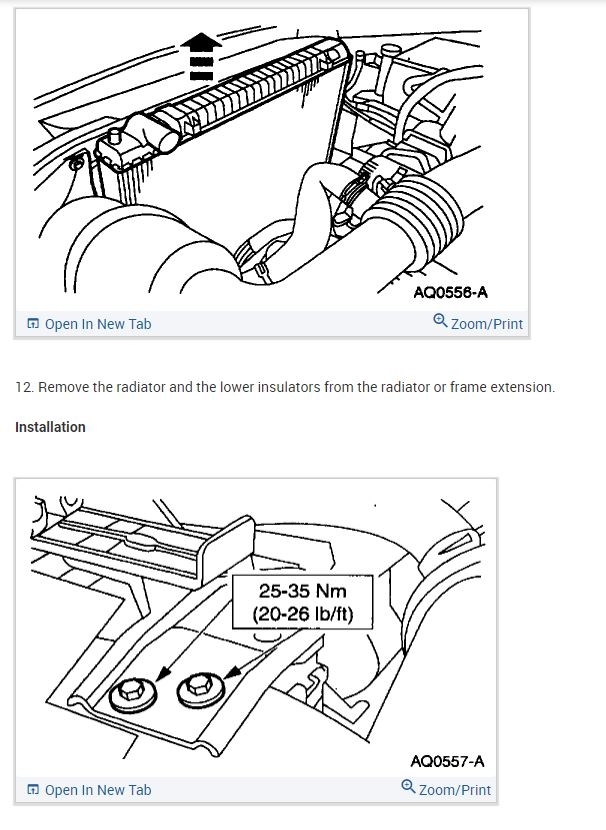 AQ0556-A

Open In New Tab

Zoom/Print

12. Remove the radiator and the lower insulators from the radiator or frame extension.

Installation

25-35 Nm
(20-26 lb/ft)

AQ0557-A

Open In New Tab

Zoom/Print