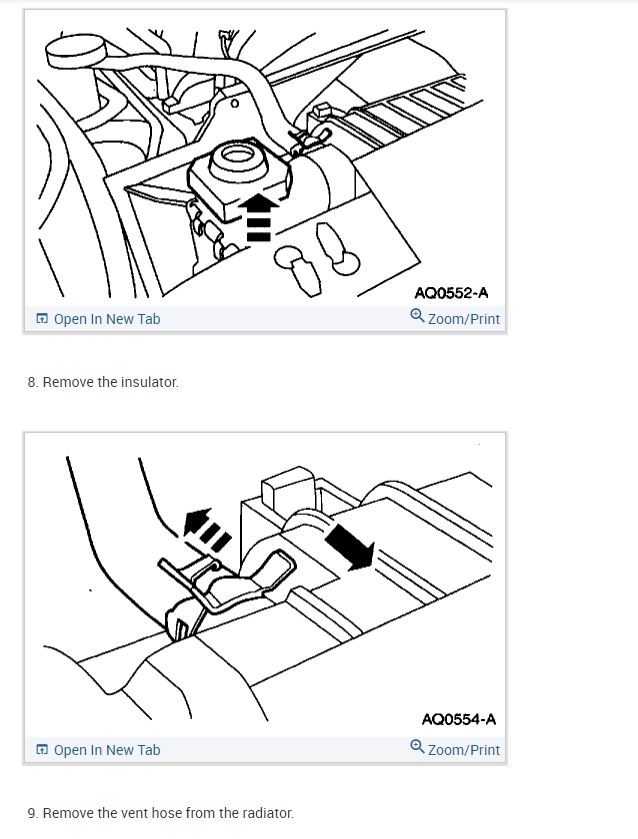 AQ0552-A

Open In New Tab

Zoom/Print

8. Remove the insulator.

AQ0554-A

Open In New Tab

Zoom/Print

9. Remove the vent hose from the radiator.