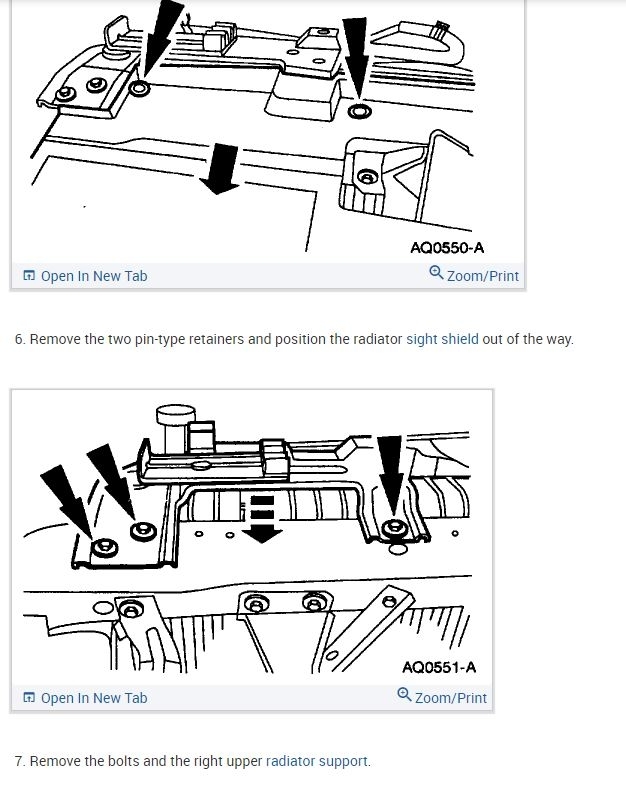 AQ0550-A

Open In New Tab

Zoom/Print

6. Remove the two pin-type retainers and position the radiator sight shield out of the way.

AQ0551-A

Open In New Tab

Zoom/Print

7. Remove the bolts and the right upper radiator support.