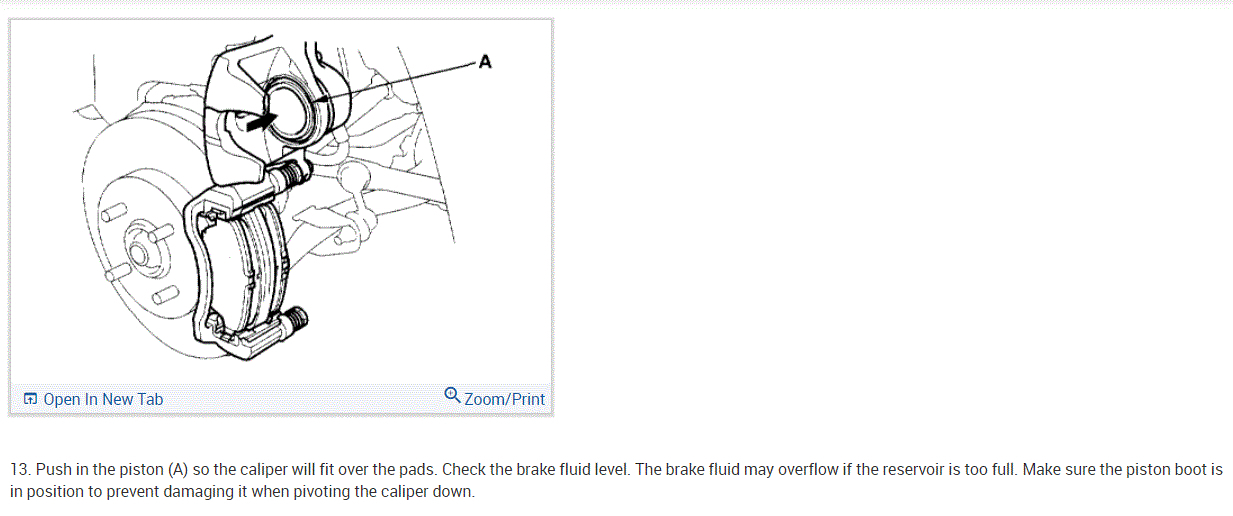 A

Open In New Tab

Zoom/Print

13. Push in the piston (A) so the caliper will fit over the pads. Check the brake fluid level. The brake fluid may overflow if the reservoir is too full. Make sure the piston boot is in position to prevent damaging it when pivoting the caliper down.