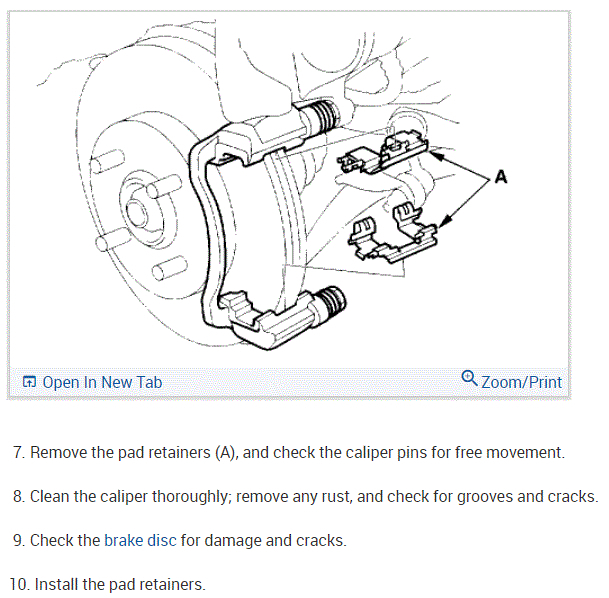 A

Open In New Tab

Zoom/Print

7. Remove the pad retainers (A), and check the caliper pins for free movement.

8. Clean the caliper thoroughly; remove any rust, and check for grooves and cracks.

9. Check the brake disc for damage and cracks.

10. Install the pad retainers.