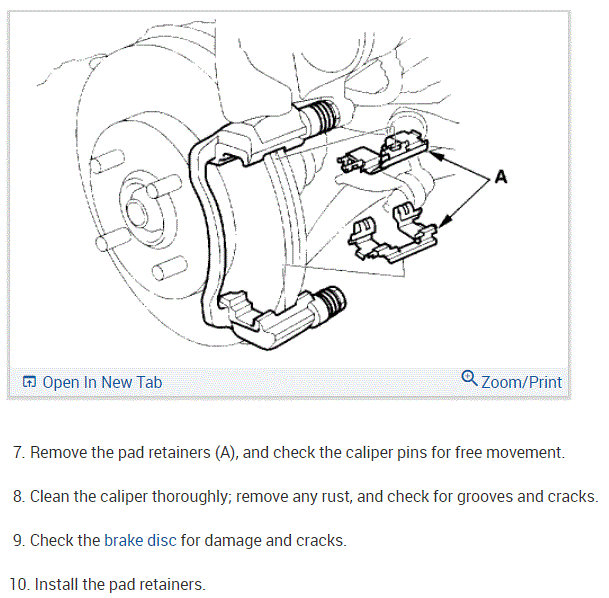 A

Open In New Tab

Zoom/Print

7. Remove the pad retainers (A), and check the caliper pins for free movement.

8. Clean the caliper thoroughly; remove any rust, and check for grooves and cracks.

9. Check the brake disc for damage and cracks.

10. Install the pad retainers.