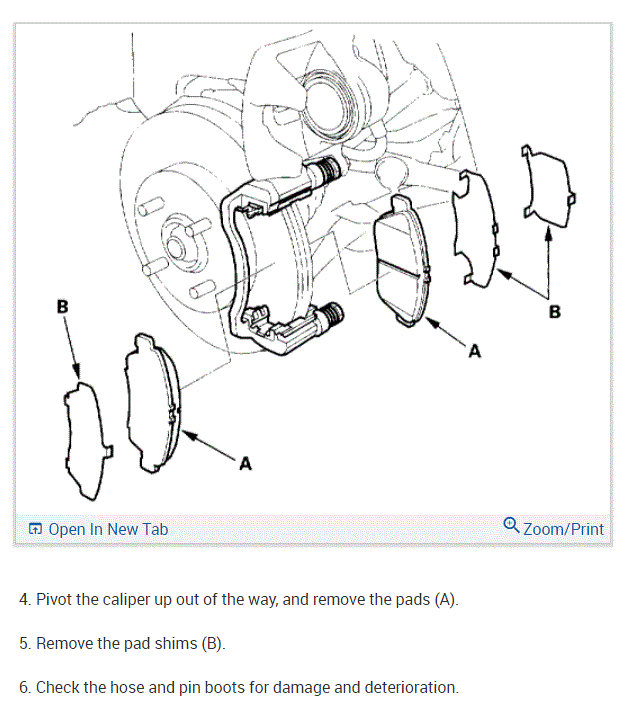 B

B

A

A

Open In New Tab

Zoom/Print

4. Pivot the caliper up out of the way, and remove the pads (A).

5. Remove the pad shims (B).

6. Check the hose and pin boots for damage and deterioration.