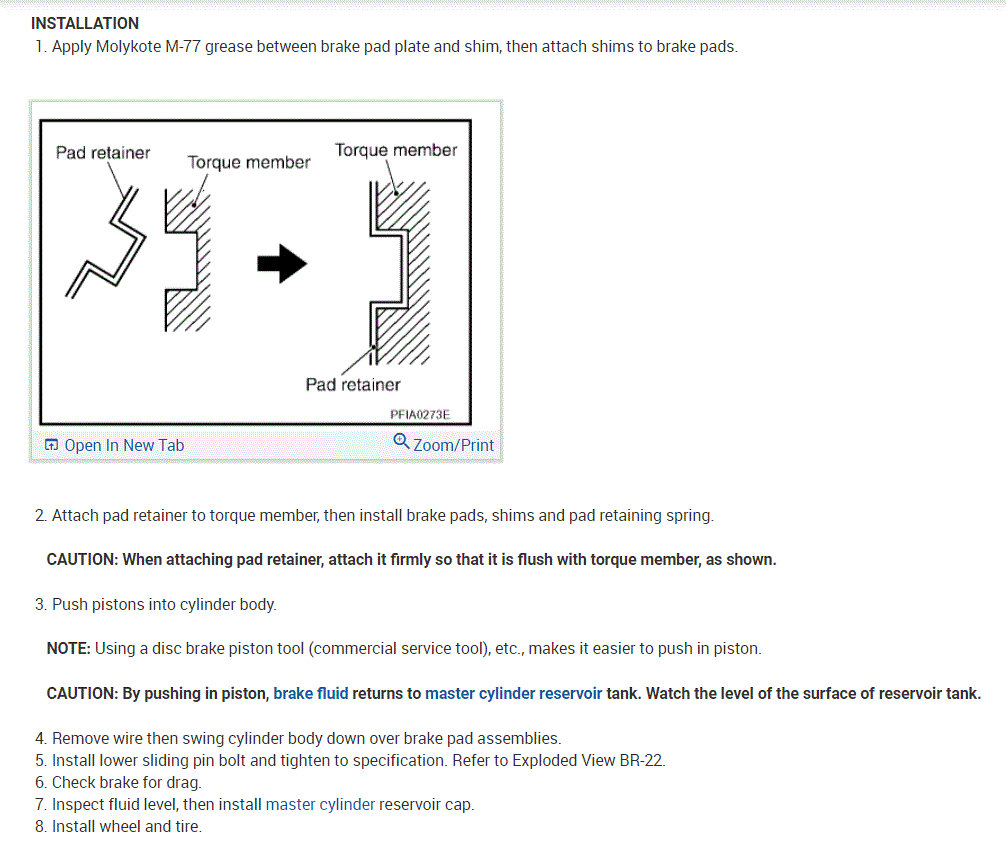 INSTALLATION

1. Apply Molykote M-77 grease between brake pad plate and shim, then attach shims to brake pads.

Pad retainer
Torque member
Torque member
Pad retainer
PFIA0273E

Open In New Tab
Zoom/Print

2. Attach pad retainer to torque member, then install brake pads, shims and pad retaining spring.

CAUTION: When attaching pad retainer, attach it firmly so that it is flush with torque member, as shown.

3. Push pistons into cylinder body.

NOTE: Using a disc brake piston tool (commercial service tool), etc., makes it easier to push in piston.

CAUTION: By pushing in piston, brake fluid returns to master cylinder reservoir tank. Watch the level of the surface of reservoir tank.

4. Remove wire then swing cylinder body down over brake pad assemblies.
5. Install lower sliding pin bolt and tighten to specification. Refer to Exploded View BR-22.
6. Check brake for drag.
7. Inspect fluid level, then install master cylinder reservoir cap.
8. Install wheel and tire.