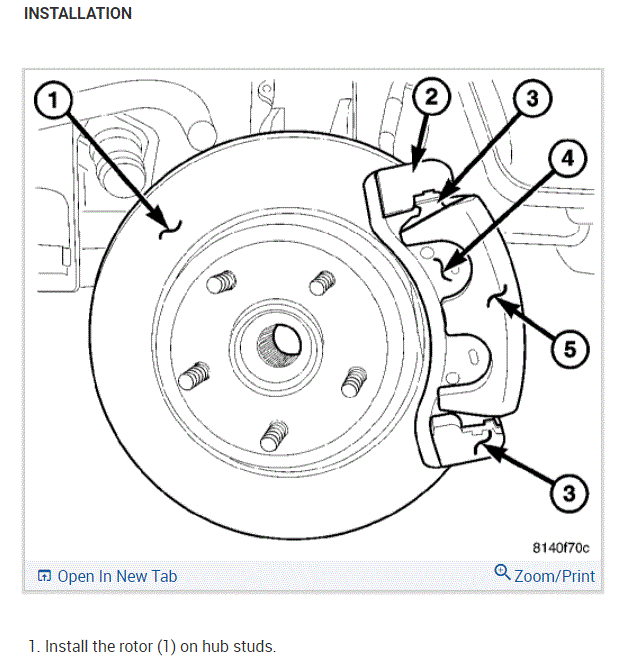 INSTALLATION

1

2

3

4

5

3

8140f70c

Open In New Tab

Zoom/Print

1. Install the rotor (1) on hub studs.