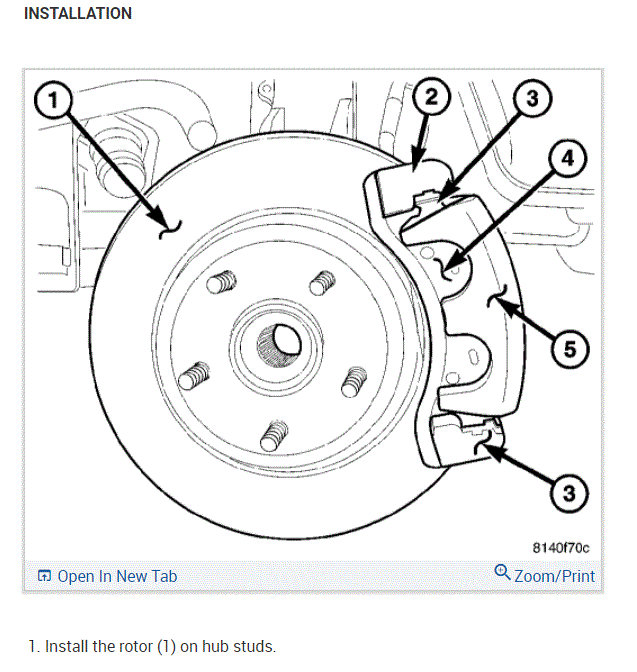 INSTALLATION

1
2
3
4
5
3

8140f70c

Open In New Tab
Zoom/Print

1. Install the rotor (1) on hub studs.