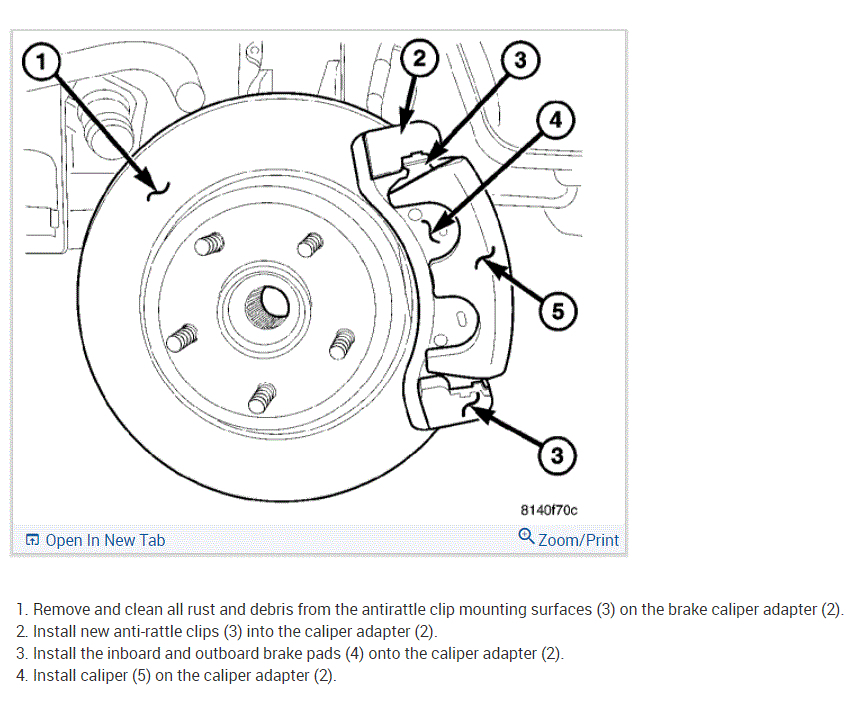 1
2
3
4
5
3
8140f70c
Open In New Tab
Zoom/Print

1. Remove and clean all rust and debris from the antirattle clip mounting surfaces (3) on the brake caliper adapter (2).
2. Install new anti-rattle clips (3) into the caliper adapter (2).
3. Install the inboard and outboard brake pads (4) onto the caliper adapter (2).
4. Install caliper (5) on the caliper adapter (2).