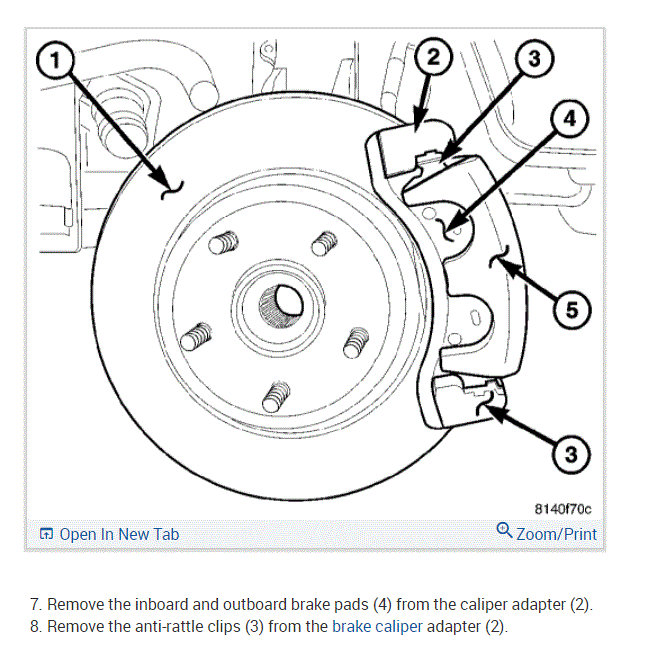 1
2
3
4
5
3
8140f70c

Open In New Tab
Zoom/Print

7. Remove the inboard and outboard brake pads (4) from the caliper adapter (2).
8. Remove the anti-rattle clips (3) from the brake caliper adapter (2).