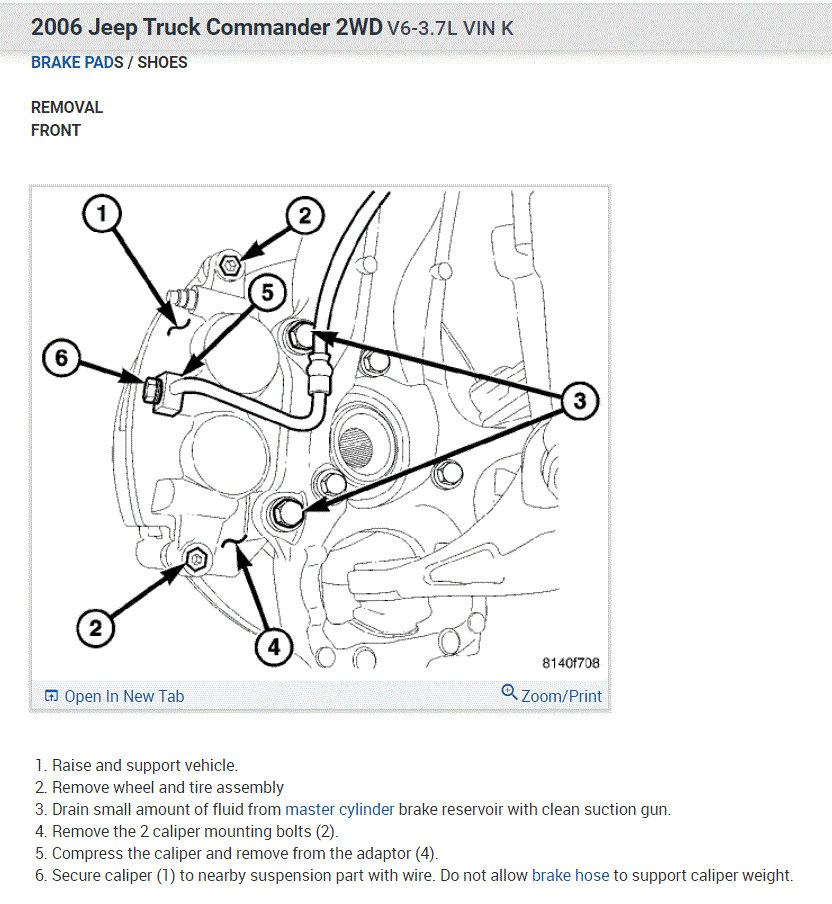 2006 Jeep Truck Commander 2WD V6-3.7L VIN K

BRAKE PADS / SHOES

REMOVAL
FRONT

1
2
5
6
3
2
4
8140f708

Open In New Tab
Zoom/Print

1. Raise and support vehicle.
2. Remove wheel and tire assembly
3. Drain small amount of fluid from master cylinder brake reservoir with clean suction gun.
4. Remove the 2 caliper mounting bolts (2).
5. Compress the caliper and remove from the adaptor (4).
6. Secure caliper (1) to nearby suspension part with wire. Do not allow brake hose to support caliper weight.