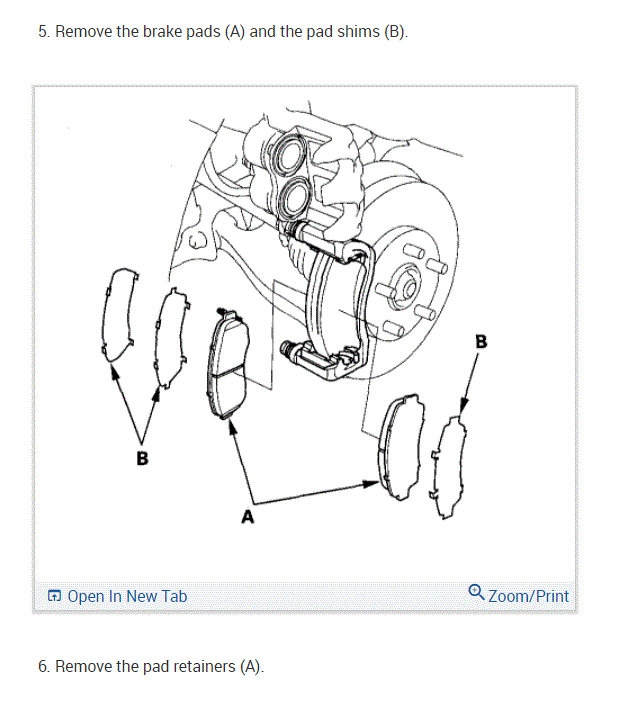 5. Remove the brake pads (A) and the pad shims (B).

B

B

A

Open In New Tab

Zoom/Print

6. Remove the pad retainers (A).