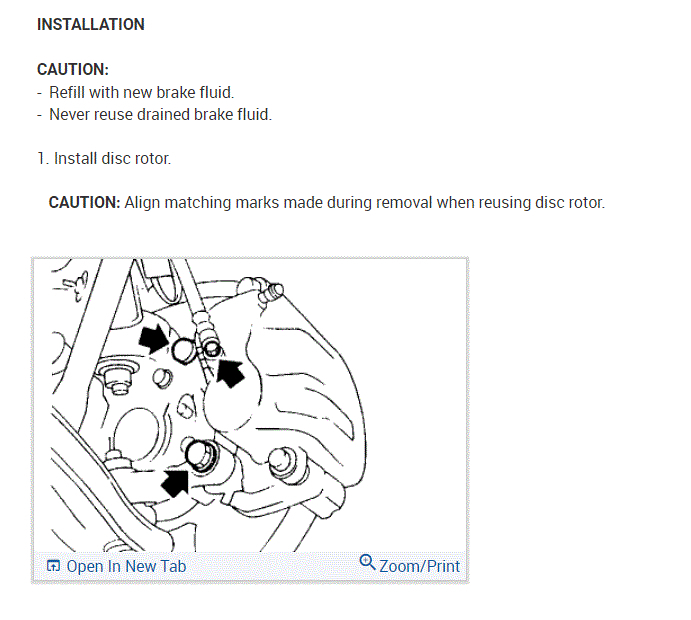 INSTALLATION

CAUTION:
- Refill with new brake fluid.
- Never reuse drained brake fluid.

1. Install disc rotor.

CAUTION: Align matching marks made during removal when reusing disc rotor.

Open In New Tab
Zoom/Print