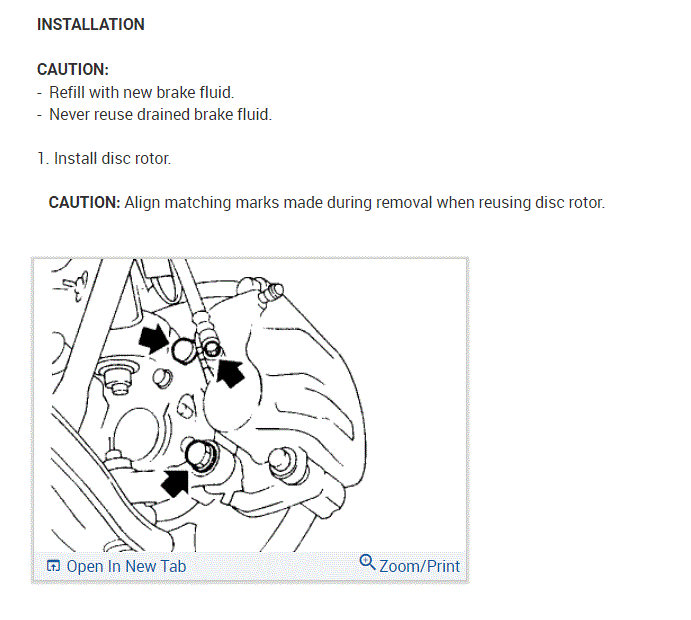 INSTALLATION

CAUTION:
- Refill with new brake fluid.
- Never reuse drained brake fluid.

1. Install disc rotor.

CAUTION: Align matching marks made during removal when reusing disc rotor.

Open In New Tab
Zoom/Print