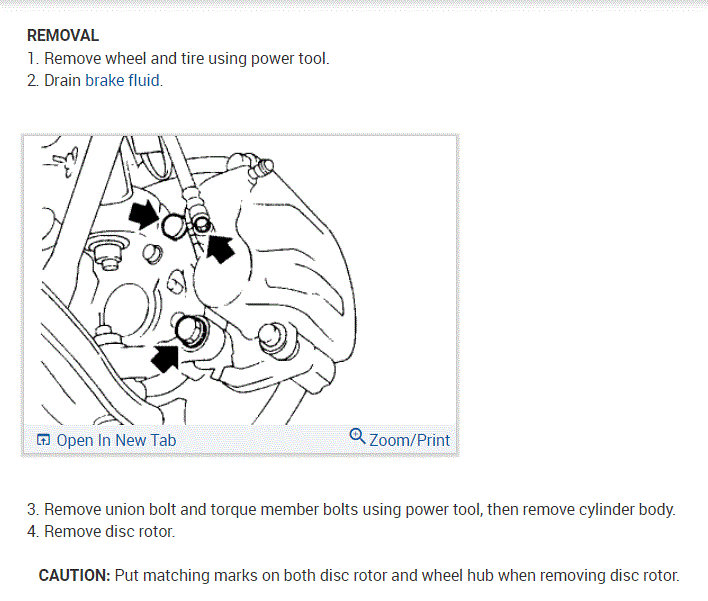 REMOVAL
1. Remove wheel and tire using power tool.
2. Drain brake fluid.

Open In New Tab
Zoom/Print

3. Remove union bolt and torque member bolts using power tool, then remove cylinder body.
4. Remove disc rotor.

CAUTION: Put matching marks on both disc rotor and wheel hub when removing disc rotor.