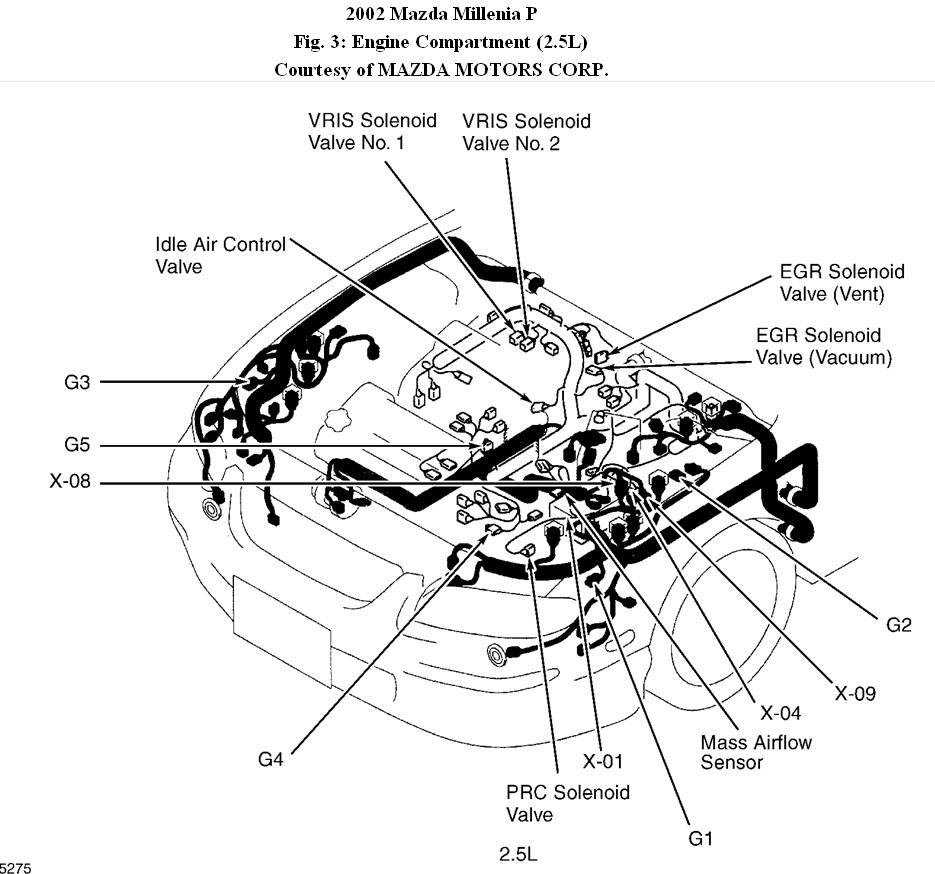 2002 Mazda Millenia P
Fig. 3: Engine Compartment (2.5L)
Courtesy of MAZDA MOTORS CORP.

VRIS Solenoid Valve No. 1

VRIS Solenoid Valve No. 2

Idle Air Control Valve

EGR Solenoid Valve (Vent)

EGR Solenoid Valve (Vacuum)

G3

G5

X-08

G2

X-09

X-04

Mass Airflow Sensor

G4

X-01

PRC Solenoid Valve

G1

2.5L

5275