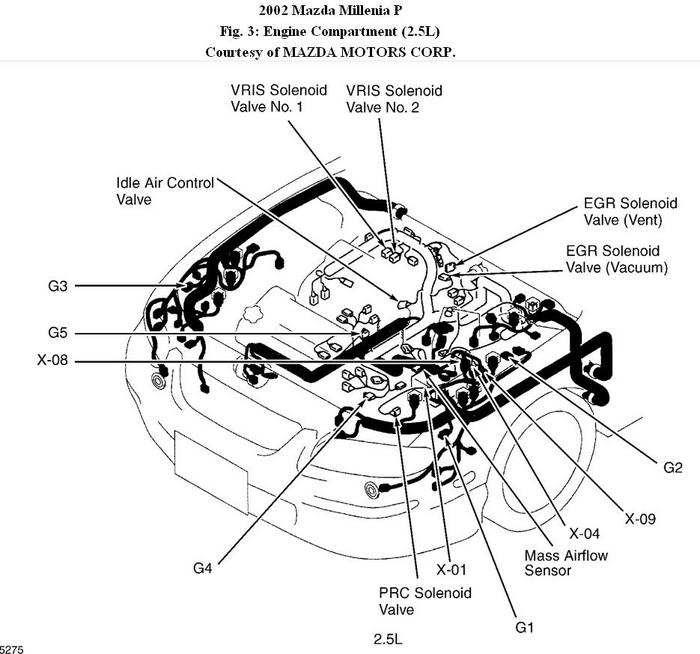 2002 Mazda Millenia P
Fig. 3: Engine Compartment (2.5L)
Courtesy of MAZDA MOTORS CORP.

VRIS Solenoid Valve No. 1
VRIS Solenoid Valve No. 2
Idle Air Control Valve
EGR Solenoid Valve (Vent)
EGR Solenoid Valve (Vacuum)
G3
G5
X-08
G2
X-09
X-04
Mass Airflow Sensor
G4
X-01
PRC Solenoid Valve
G1
2.5L
5275