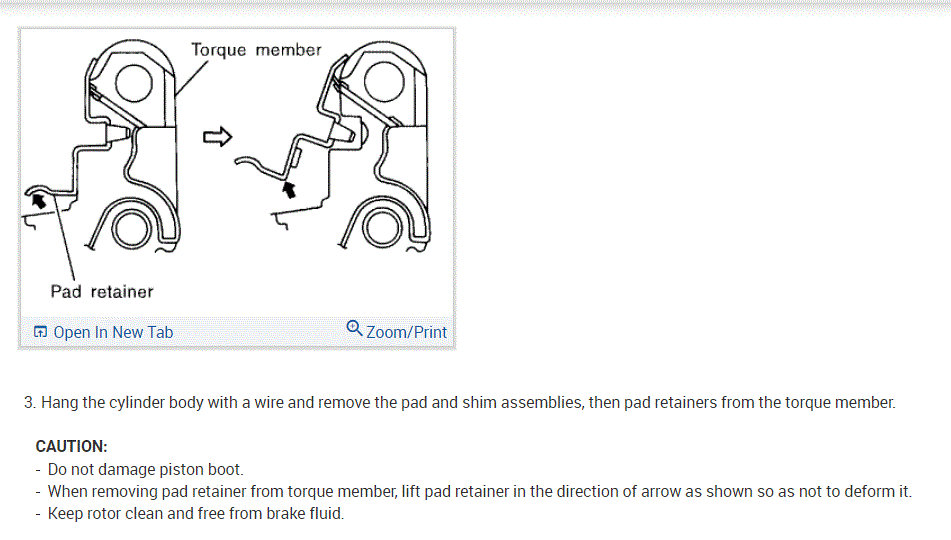 Torque member

Pad retainer

Open In New Tab

Zoom/Print

3. Hang the cylinder body with a wire and remove the pad and shim assemblies, then pad retainers from the torque member.

CAUTION:
- Do not damage piston boot.
- When removing pad retainer from torque member, lift pad retainer in the direction of arrow as shown so as not to deform it.
- Keep rotor clean and free from brake fluid.