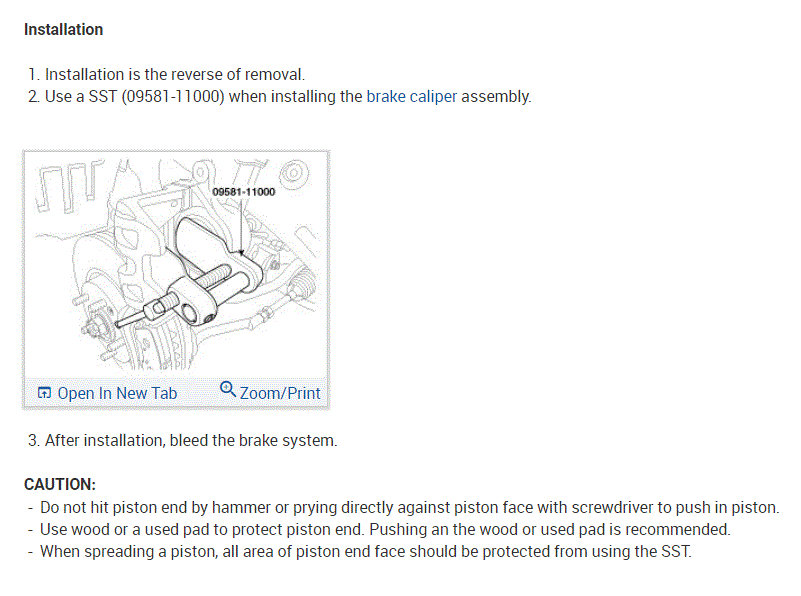 Installation

1. Installation is the reverse of removal.
2. Use a SST (09581-11000) when installing the brake caliper assembly.

09581-11000

Open In New Tab Zoom/Print

3. After installation, bleed the brake system.

CAUTION:
- Do not hit piston end by hammer or prying directly against piston face with screwdriver to push in piston.
- Use wood or a used pad to protect piston end. Pushing an the wood or used pad is recommended.
- When spreading a piston, all area of piston end face should be protected from using the SST.